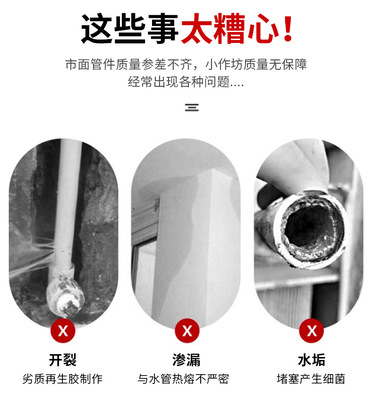 这些事太糟心！

市面管件质量参差不齐，小作坊质量无保障
经常出现各种问题....

X
开裂
劣质再生胶制作

X
渗漏
与水管热熔不严密

X
水垢
堵塞产生细菌