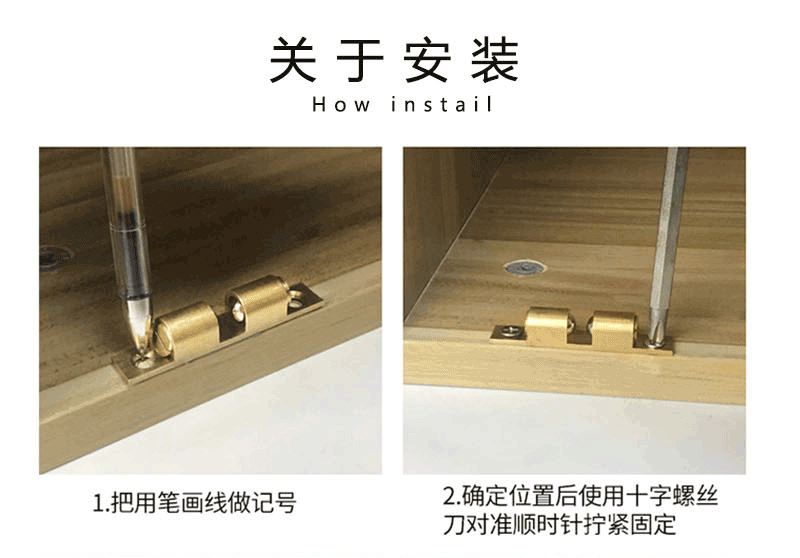 关于安装

How instail

1.把用笔画线做记号

2.确定位置后使用十字螺丝刀对准顺时针拧紧固定