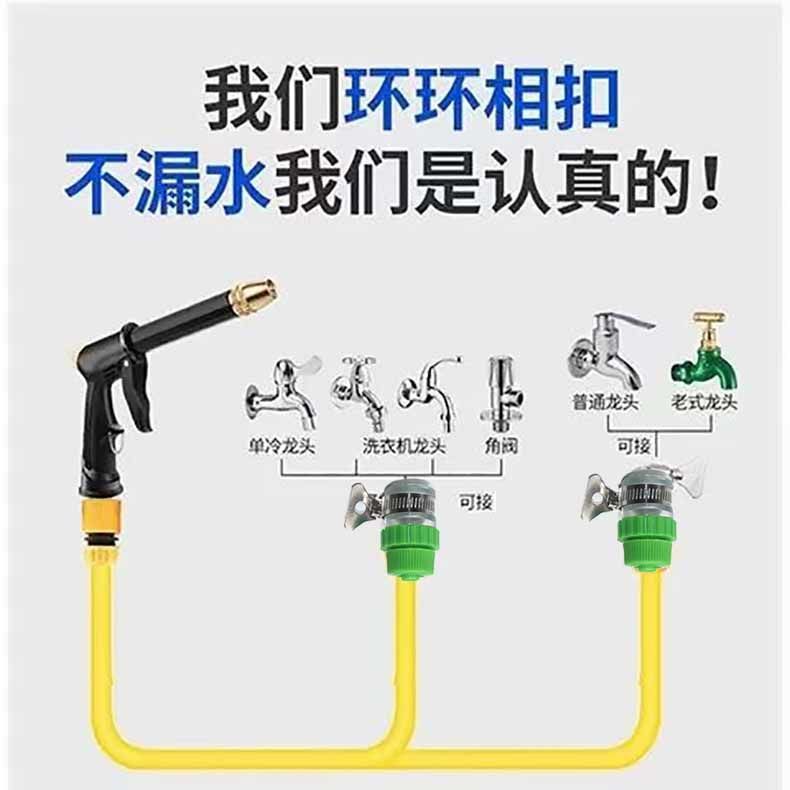 我们环环相扣
不漏水我们是认真的！

单冷龙头
洗衣机龙头
角阀
可接

普通龙头
老式龙头
可接