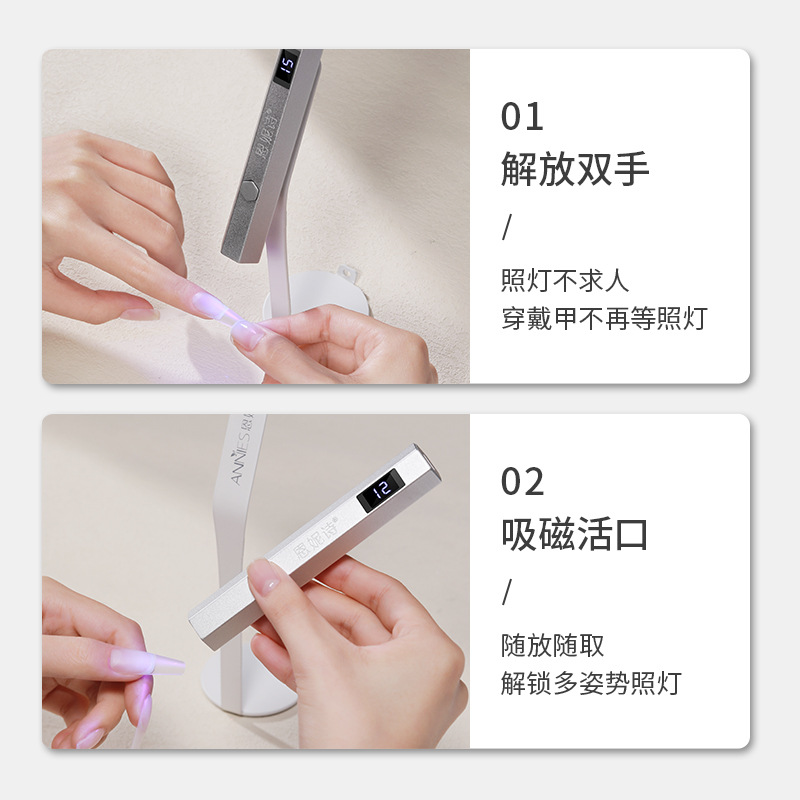 15

恩妮诗

01
解放双手
/
照灯不求人
穿戴甲不再等照灯

ANNIES 恩妮

12

恩妮诗

02
吸磁活口
/
随放随取
解锁多姿势照灯