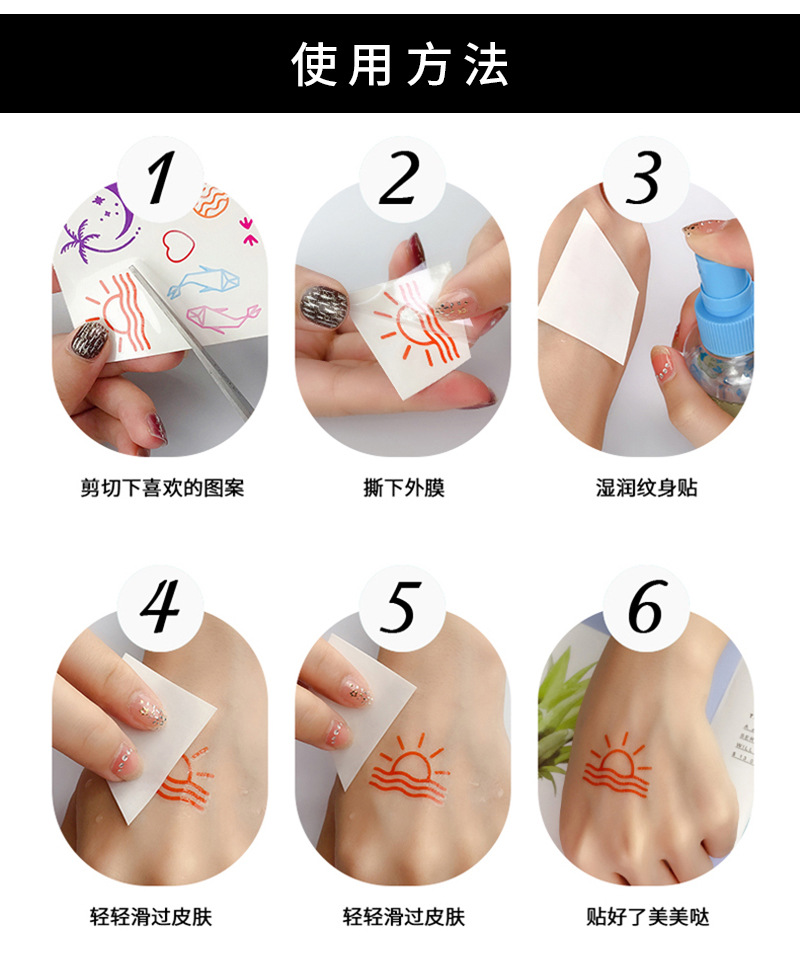 使用方法

1

剪切下喜欢的图案

2

撕下外膜

3

湿润纹身贴

4

轻轻滑过皮肤

5

轻轻滑过皮肤

6

贴好了美美哒