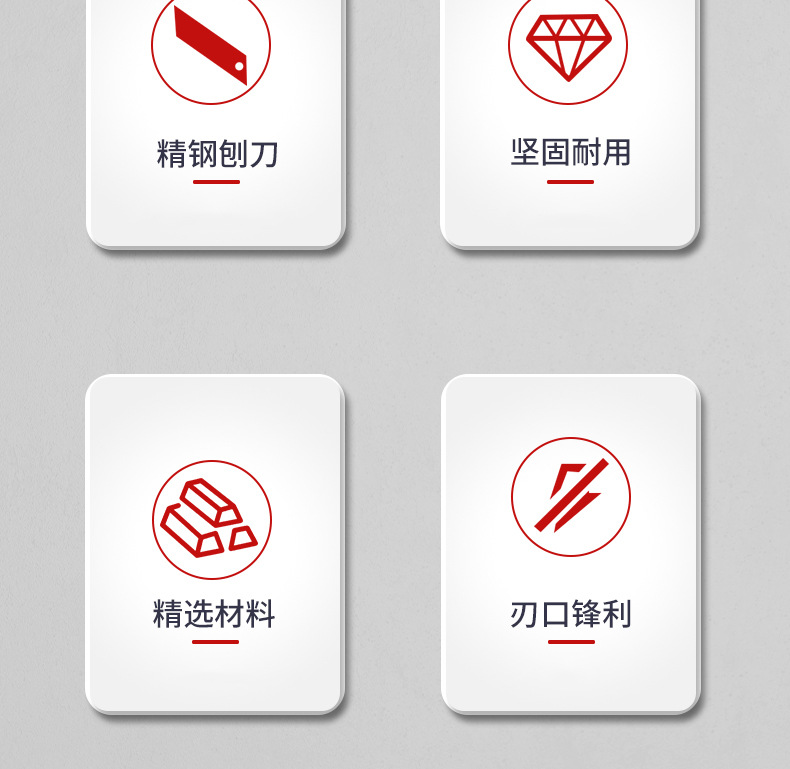 精钢刨刀

坚固耐用

精选材料

刃口锋利