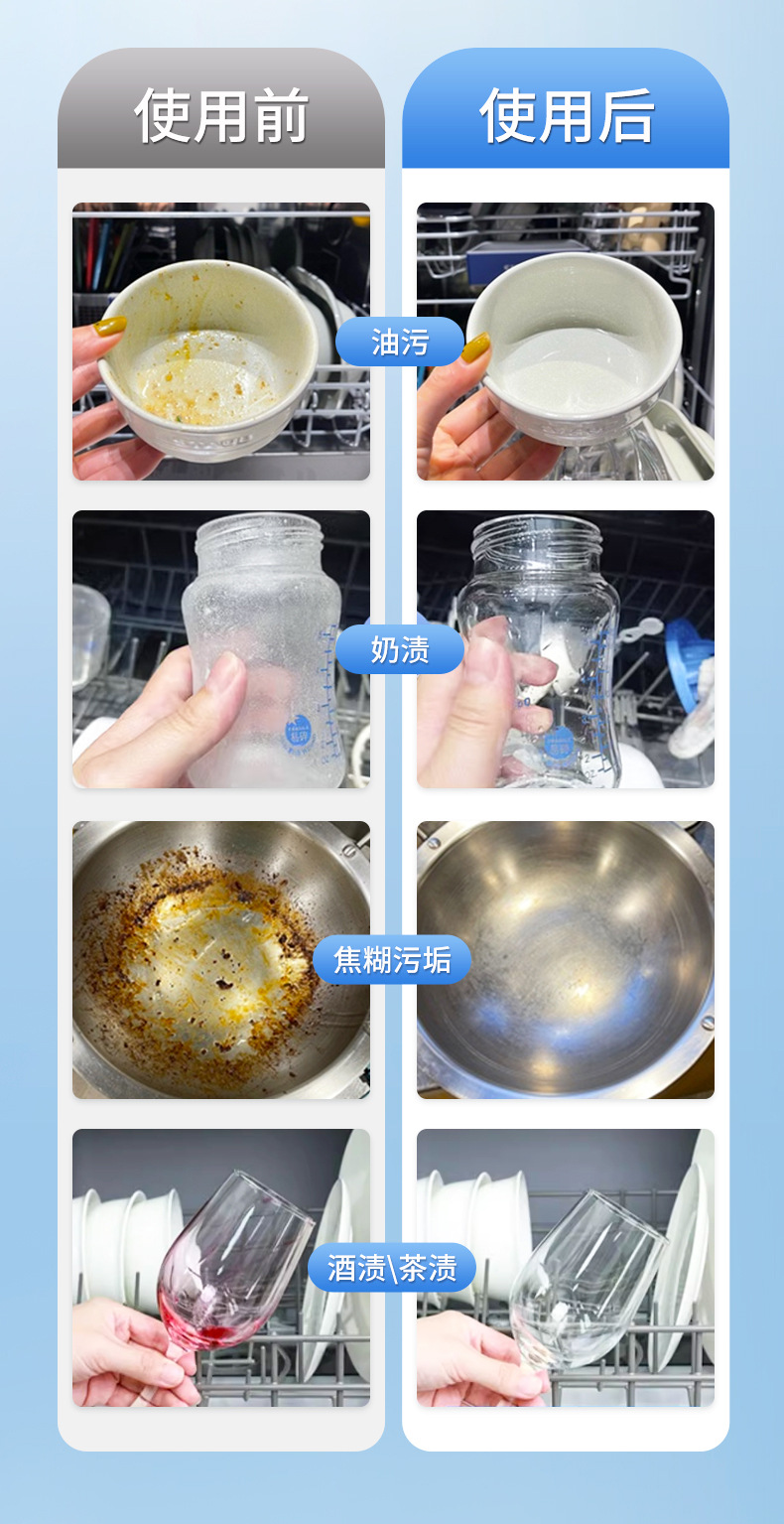 使用前

使用后

油污

奶渍

焦糊污垢

酒渍\茶渍