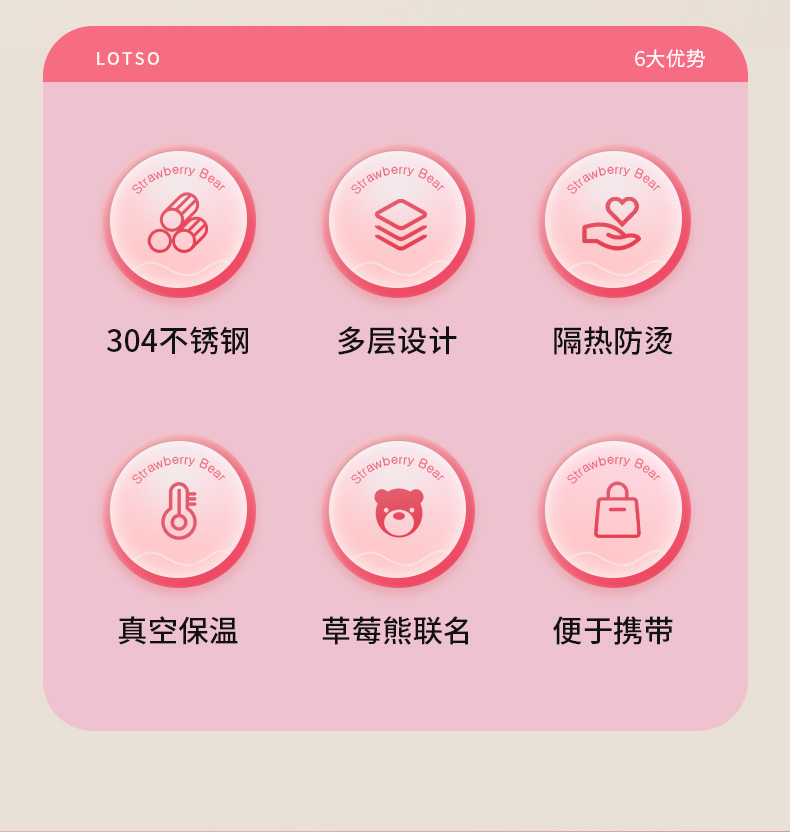 LOTSO

6大优势

Strawberry Bear

304不锈钢

Strawberry Bear

多层设计

Strawberry Bear

隔热防烫

Strawberry Bear

真空保温

Strawberry Bear

草莓熊联名

Strawberry Bear

便于携带