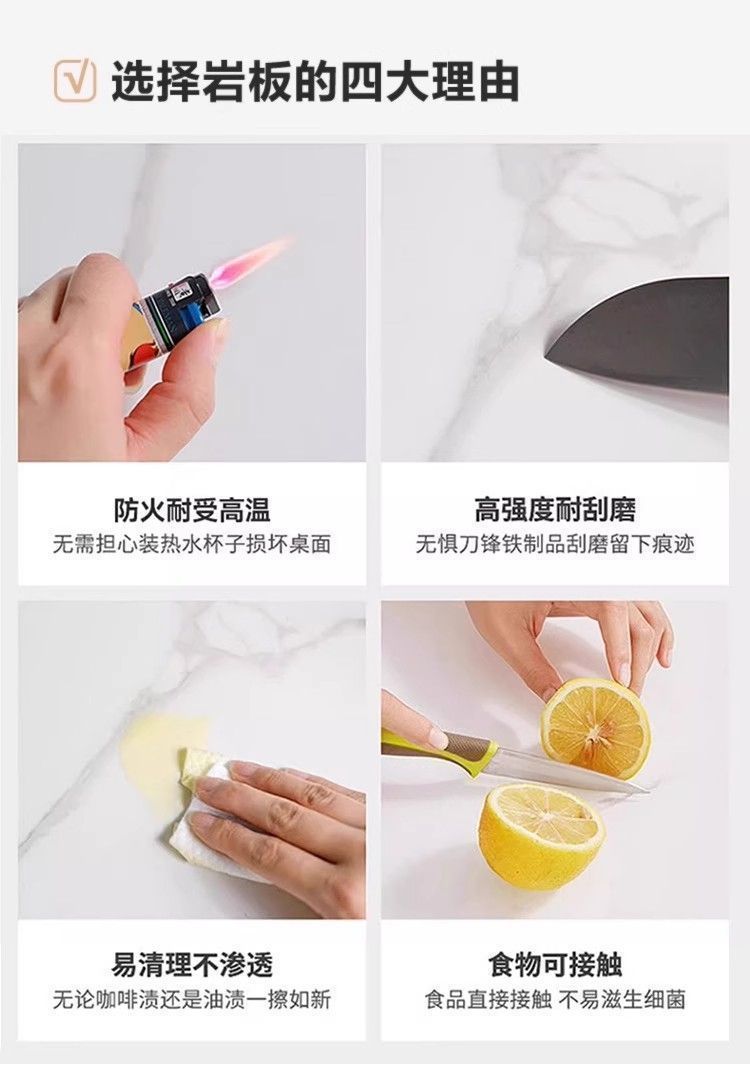 选择岩板的四大理由

防火耐受高温
无需担心装热水杯子损坏桌面

高强度耐刮磨
无惧刀锋铁制品刮磨留下痕迹

易清理不渗透
无论咖啡渍还是油渍一擦如新

食物可接触
食品直接接触 不易滋生细菌