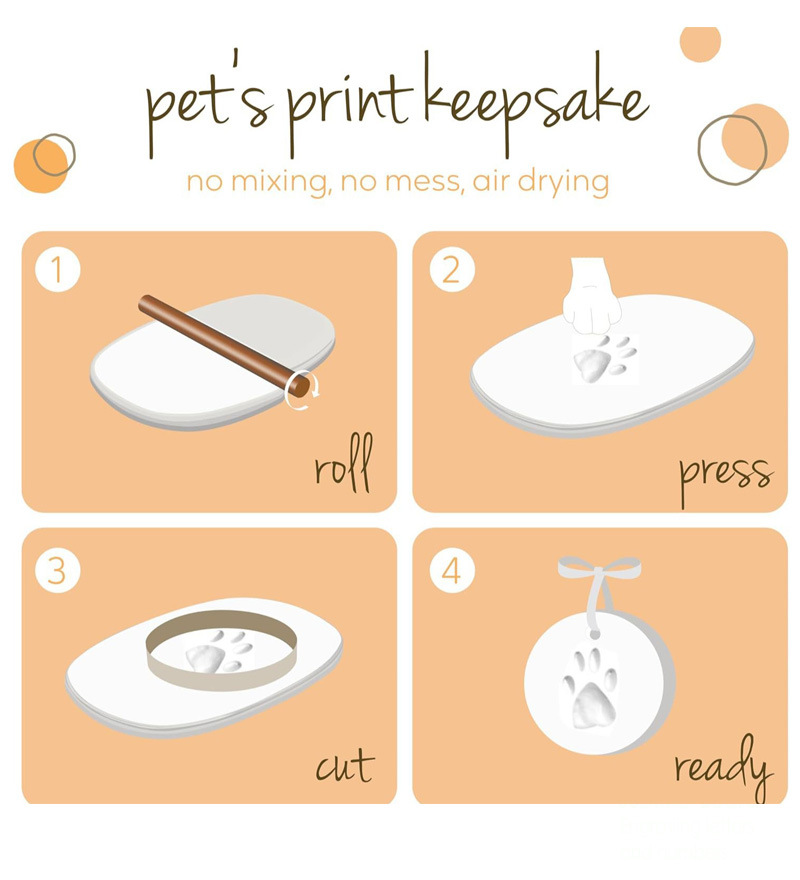 pet's print keepsake

no mixing, no mess, air drying

1

roll

2

press

3

cut

4

ready