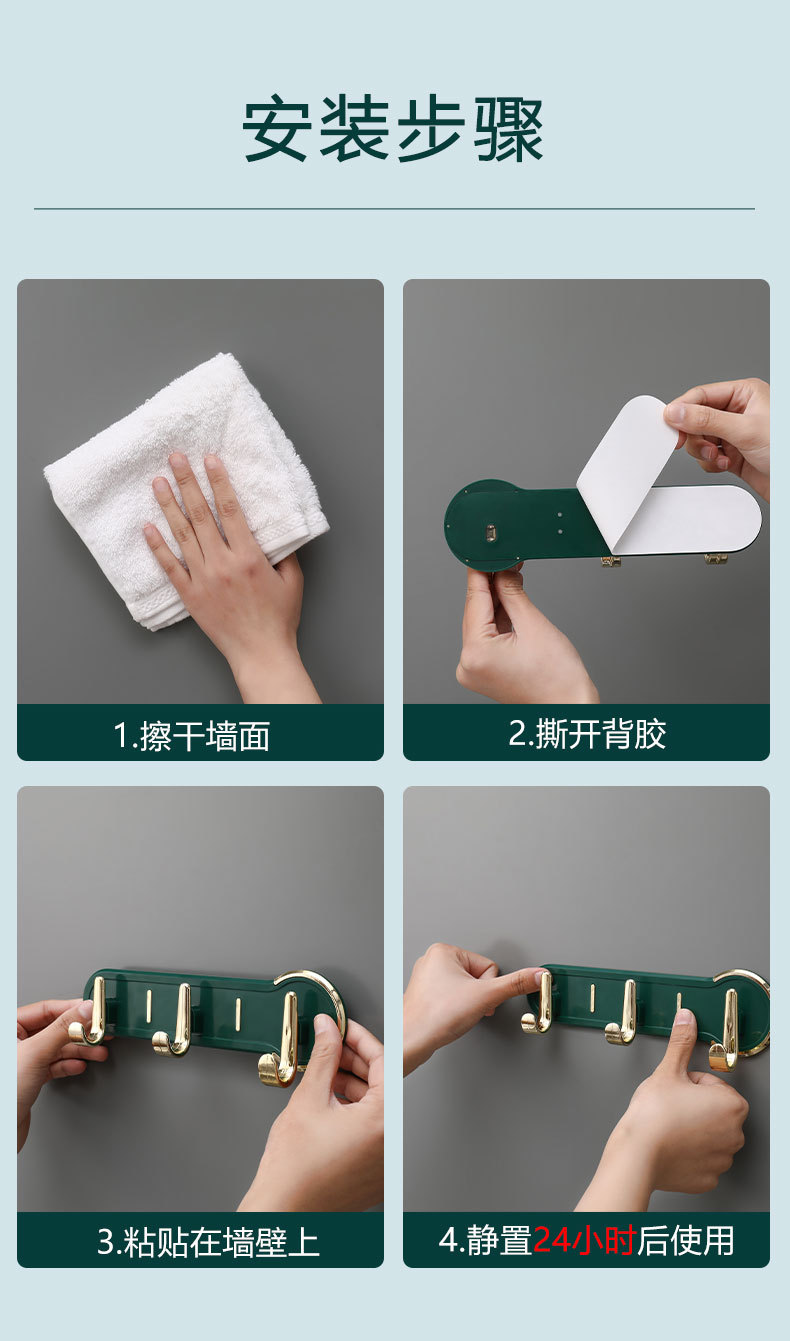 安装步骤

1.擦干墙面

2.撕开背胶

3.粘贴在墙壁上

4.静置24小时后使用