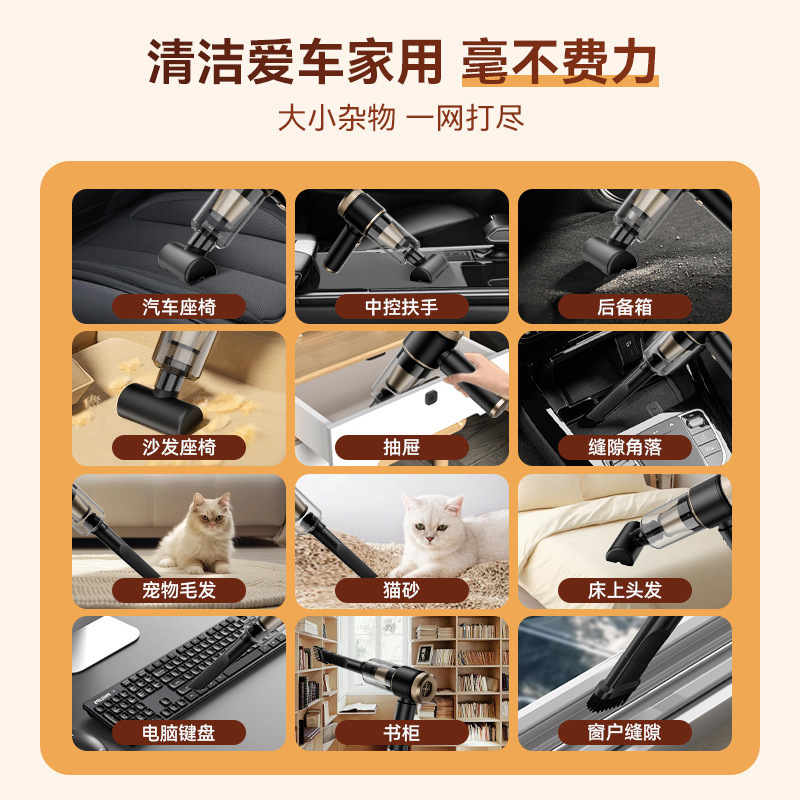 清洁爱车家用 毫不费力

大小杂物 一网打尽

汽车座椅

中控扶手

后备箱

沙发座椅

抽屉

缝隙角落

宠物毛发

猫砂

床上头发

电脑键盘

书柜

窗户缝隙