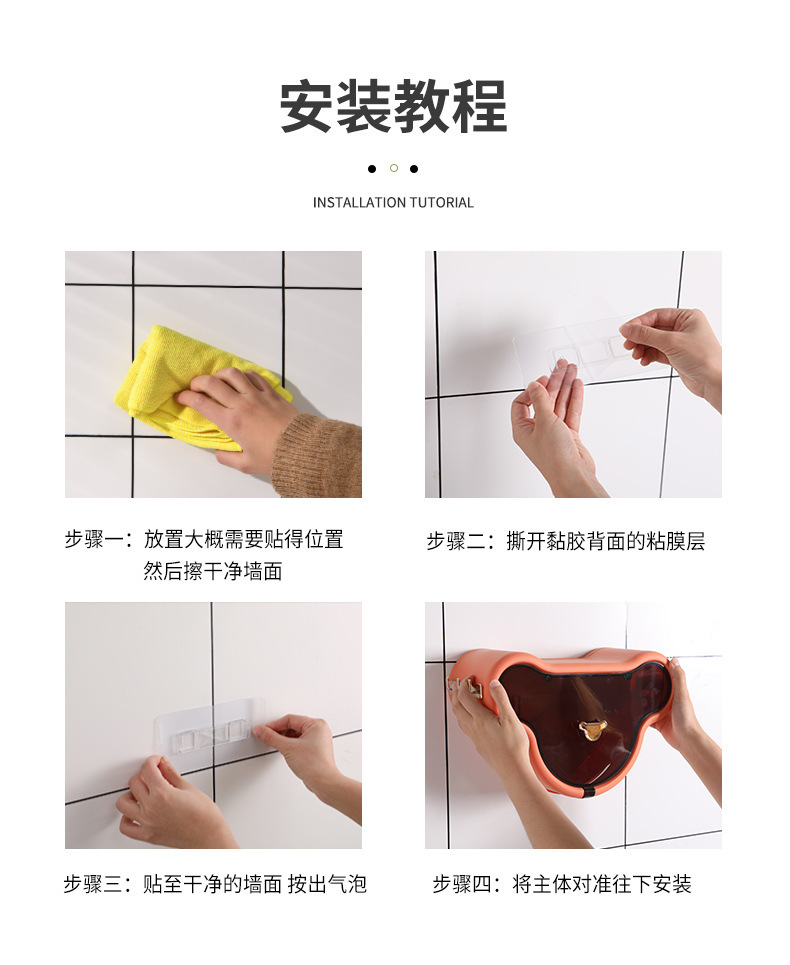 安装教程

INSTALLATION TUTORIAL

步骤一：放置大概需要贴得位置
然后擦干净墙面

步骤二：撕开黏胶背面的粘膜层

步骤三：贴至干净的墙面 按出气泡

步骤四：将主体对准往下安装