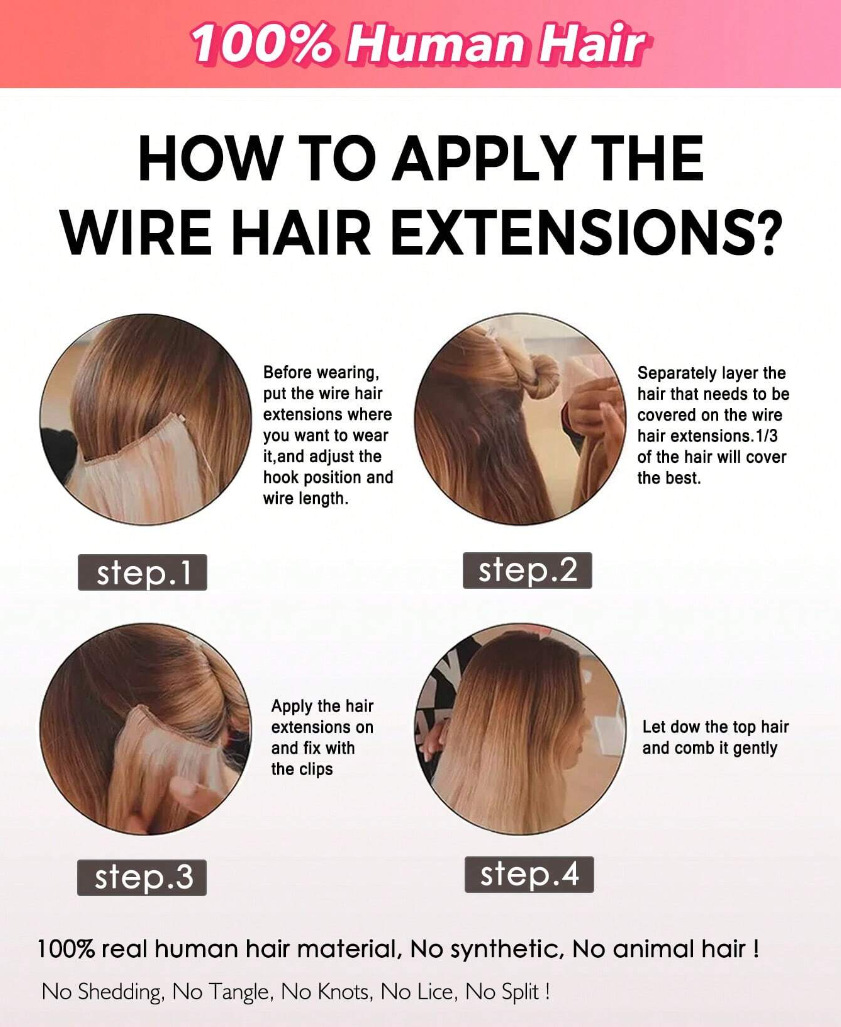 100% Human Hair

HOW TO APPLY THE WIRE HAIR EXTENSIONS?

Before wearing, put the wire hair extensions where you want to wear it,and adjust the hook position and wire length.

step.1

Separately layer the hair that needs to be covered on the wire hair extensions.1/3 of the hair will cover the best.

step.2

Apply the hair extensions on and fix with the clips

step.3

Let dow the top hair and comb it gently

step.4

100% real human hair material, No synthetic, No animal hair !

No Shedding, No Tangle, No Knots, No Lice, No Split !