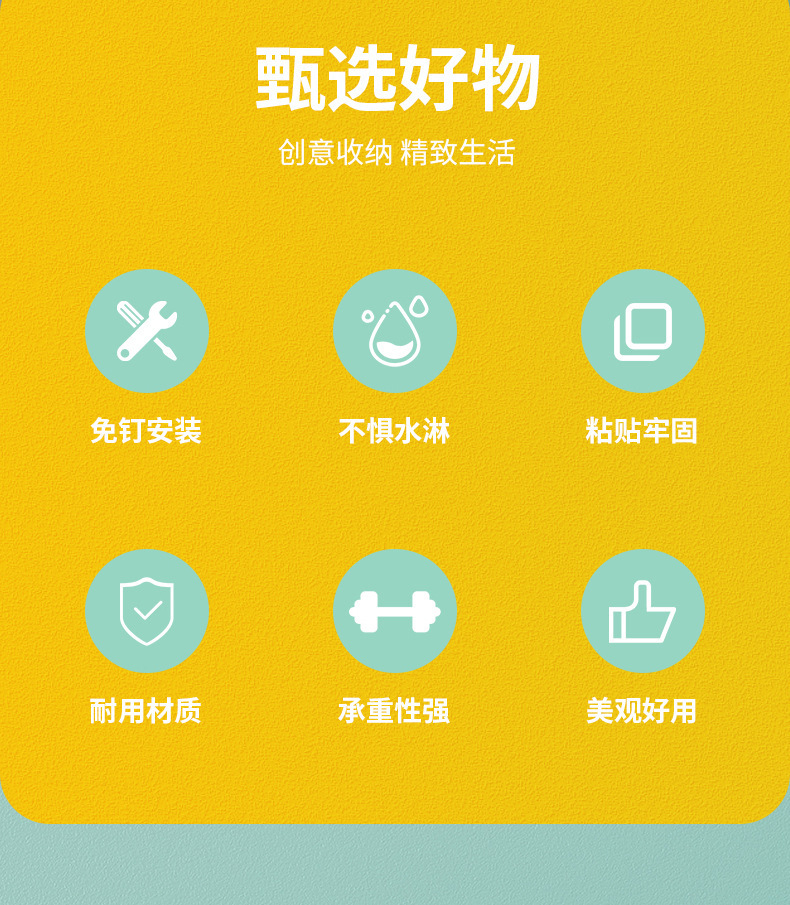 甄选好物

创意收纳 精致生活

免钉安装

不惧水淋

粘贴牢固

耐用材质

承重性强

美观好用