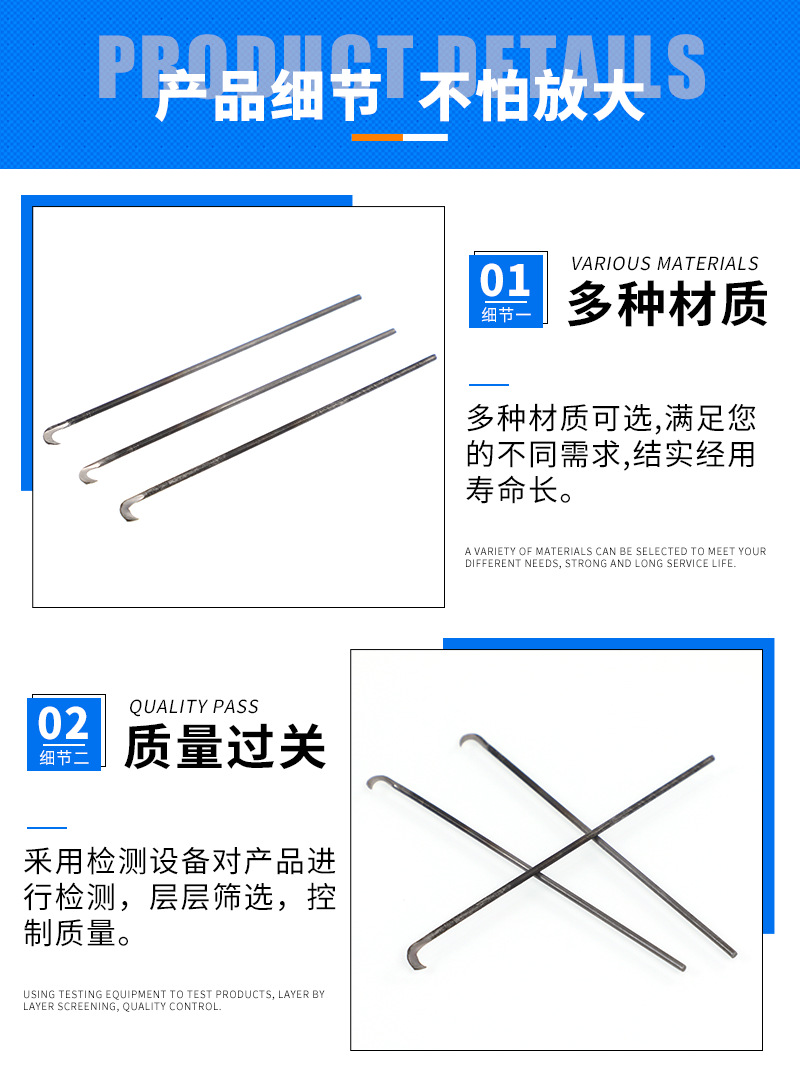 PRODUCT DETAILS
产品细节 不怕放大

01
细节一
VARIOUS MATERIALS
多种材质

多种材质可选,满足您的不同需求,结实经用寿命长。

A VARIETY OF MATERIALS CAN BE SELECTED TO MEET YOUR DIFFERENT NEEDS, STRONG AND LONG SERVICE LIFE.

02
细节二
QUALITY PASS
质量过关

采用检测设备对产品进行检测，层层筛选，控制质量。

USING TESTING EQUIPMENT TO TEST PRODUCTS, LAYER BY LAYER SCREENING, QUALITY CONTROL.