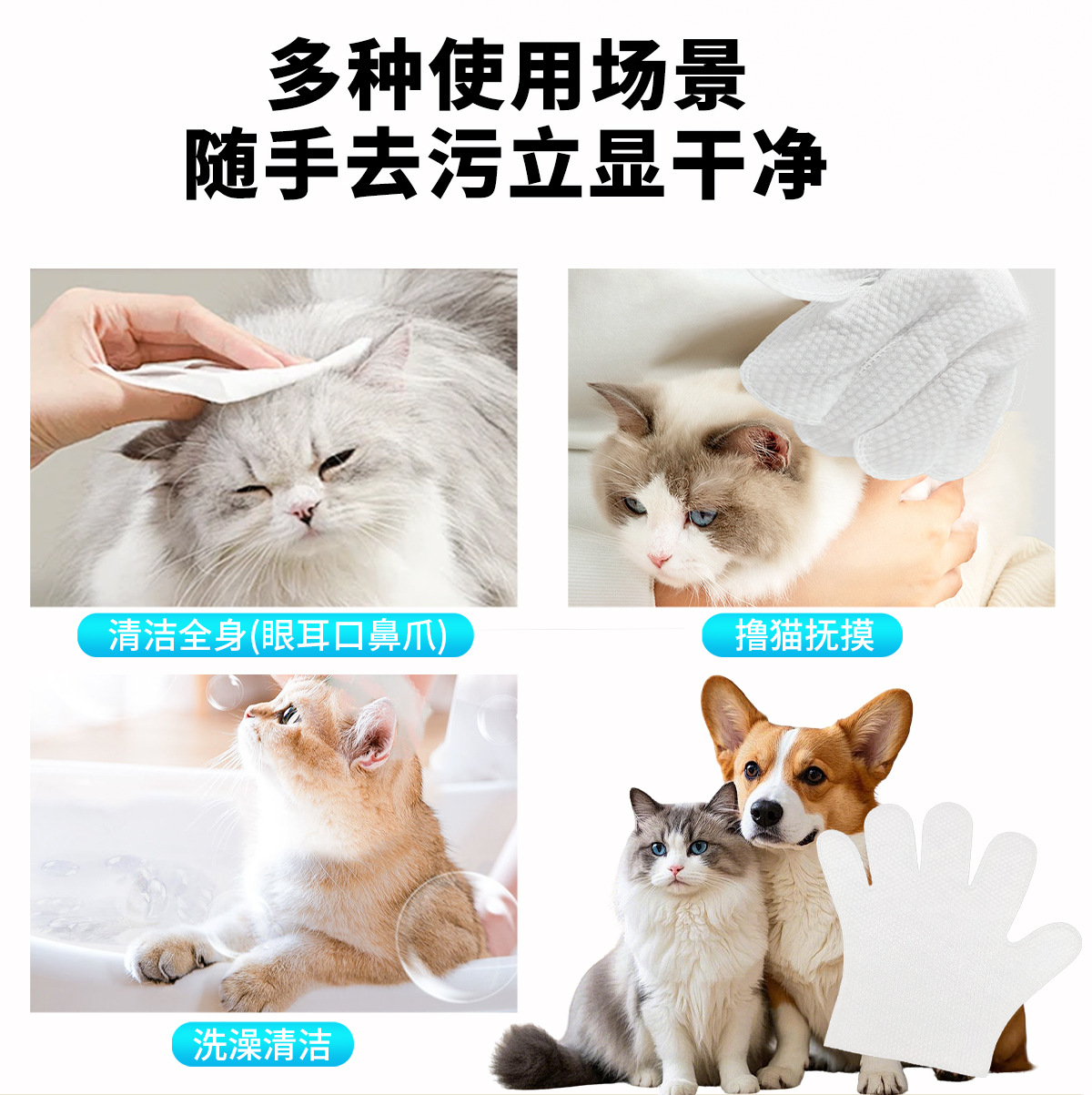 多种使用场景
随手去污立显干净

清洁全身(眼耳口鼻爪)

撸猫抚摸

洗澡清洁