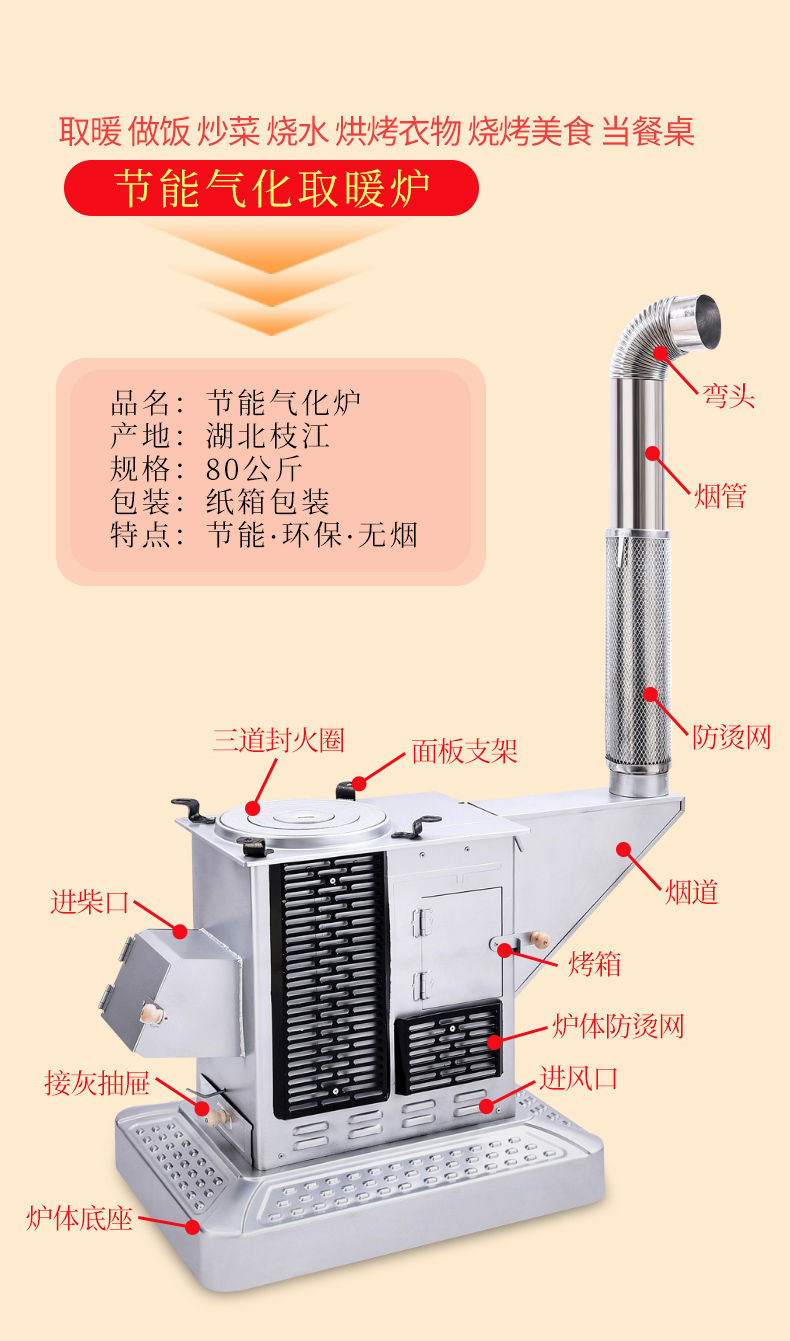 取暖 做饭 炒菜 烧水 烘烤衣物 烧烤美食 当餐桌

节能气化取暖炉

品名：节能气化炉
产地：湖北枝江
规格：80公斤
包装：纸箱包装
特点：节能·环保·无烟

弯头
烟管
防烫网
三道封火圈
面板支架
烟道
进柴口
烤箱
炉体防烫网
进风口
接灰抽屉
炉体底座