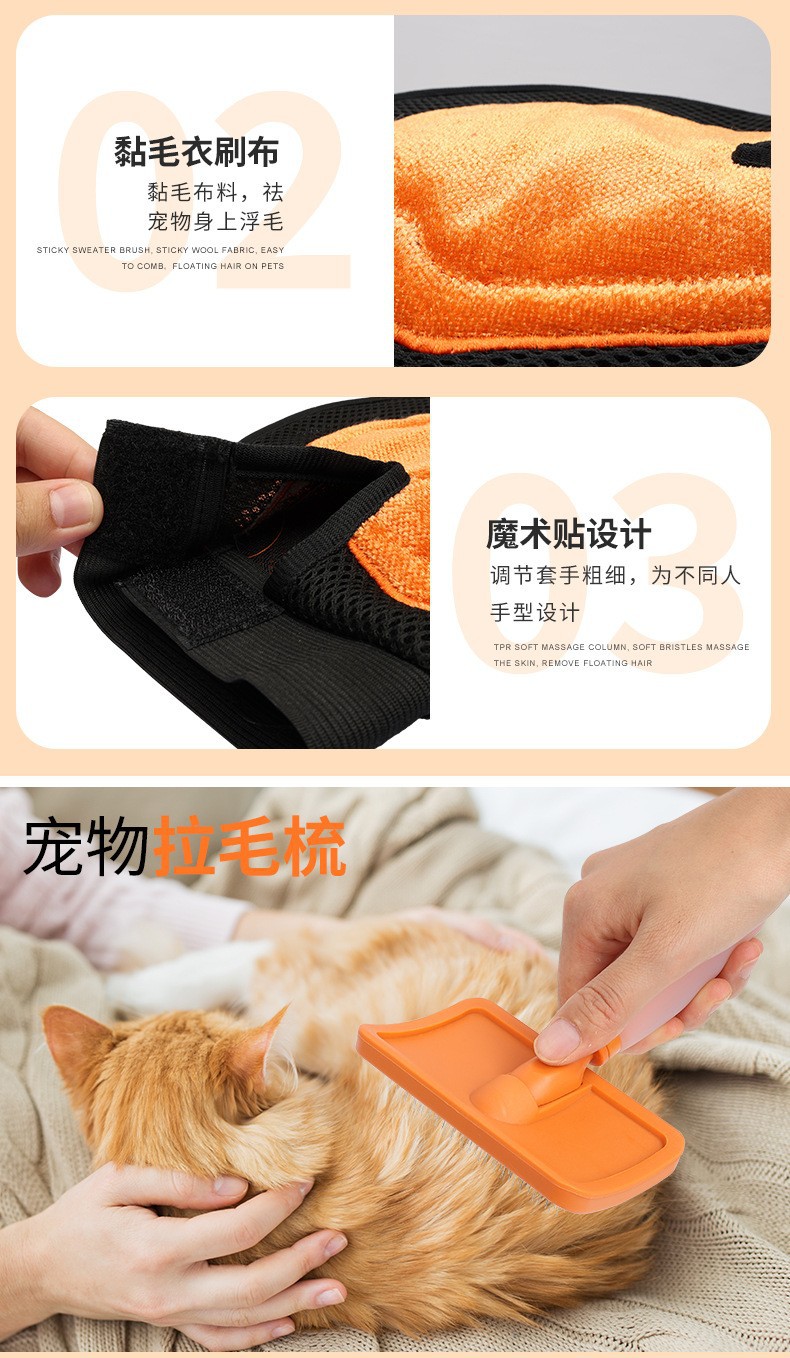 02

黏毛衣刷布

黏毛布料，祛宠物身上浮毛

STICKY SWEATER BRUSH, STICKY WOOL FABRIC, EASY TO COMB, FLOATING HAIR ON PETS

03

魔术贴设计

调节套手粗细，为不同人手型设计

TPR SOFT MASSAGE COLUMN, SOFT BRISTLES MASSAGE THE SKIN, REMOVE FLOATING HAIR

宠物拉毛梳