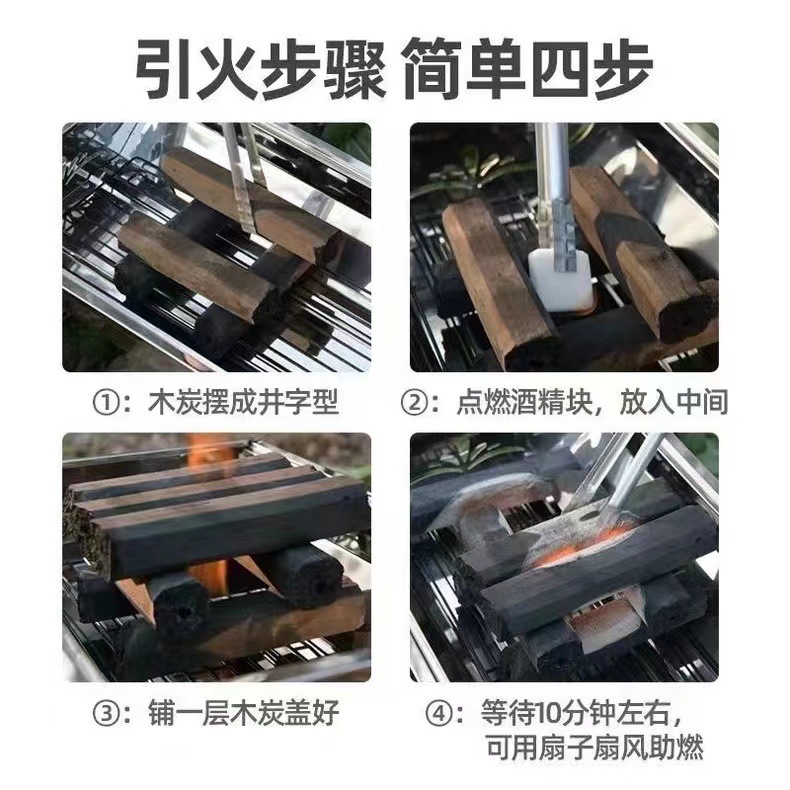 引火步骤 简单四步

①：木炭摆成井字型

②：点燃酒精块，放入中间

③：铺一层木炭盖好

④：等待10分钟左右，可用扇子扇风助燃