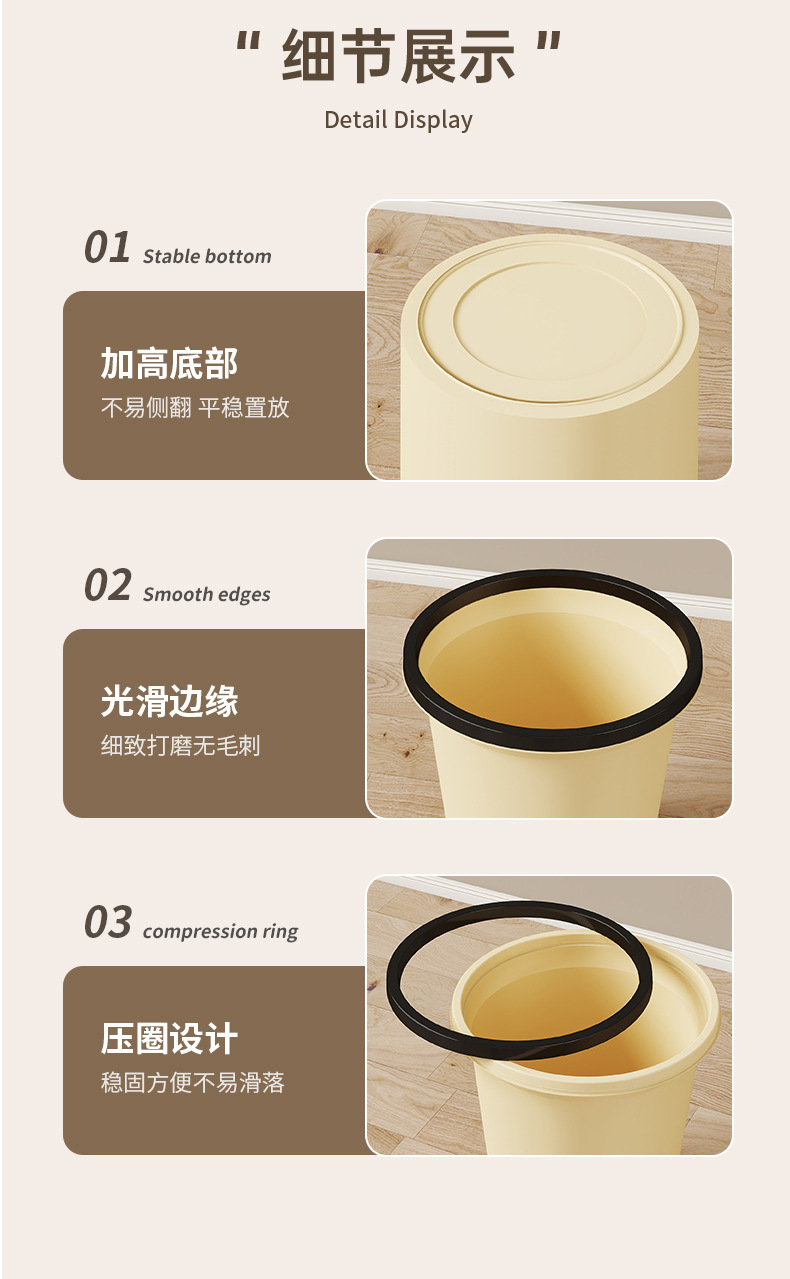 " 细节展示 "
Detail Display

01 Stable bottom

加高底部
不易侧翻 平稳置放

02 Smooth edges

光滑边缘
细致打磨无毛刺

03 compression ring

压圈设计
稳固方便不易滑落