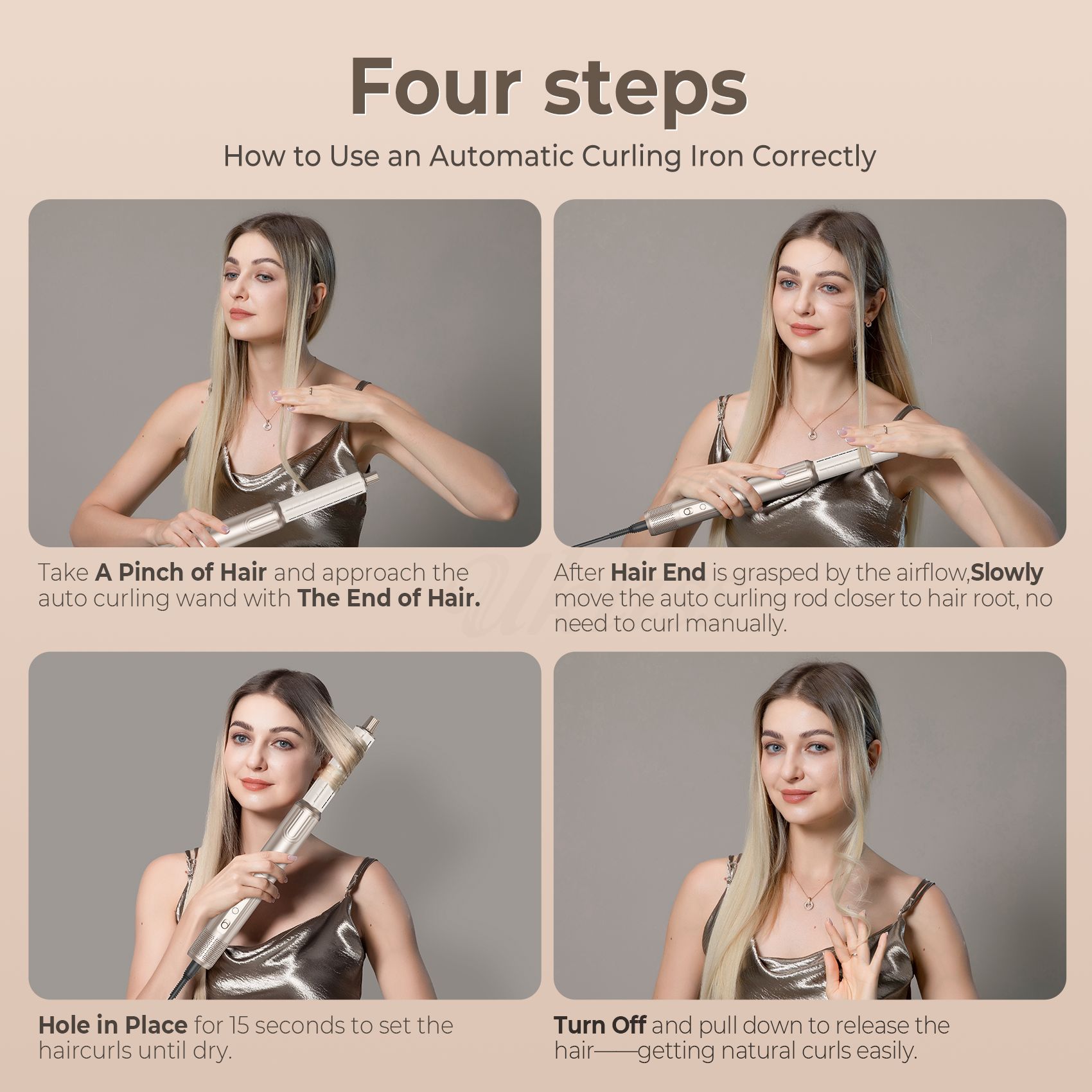 Four steps

How to Use an Automatic Curling Iron Correctly

Take A Pinch of Hair and approach the auto curling wand with The End of Hair.

After Hair End is grasped by the airflow,Slowly move the auto curling rod closer to hair root, no need to curl manually.

Hole in Place for 15 seconds to set the haircurls until dry.

Turn Off and pull down to release the hair——getting natural curls easily.