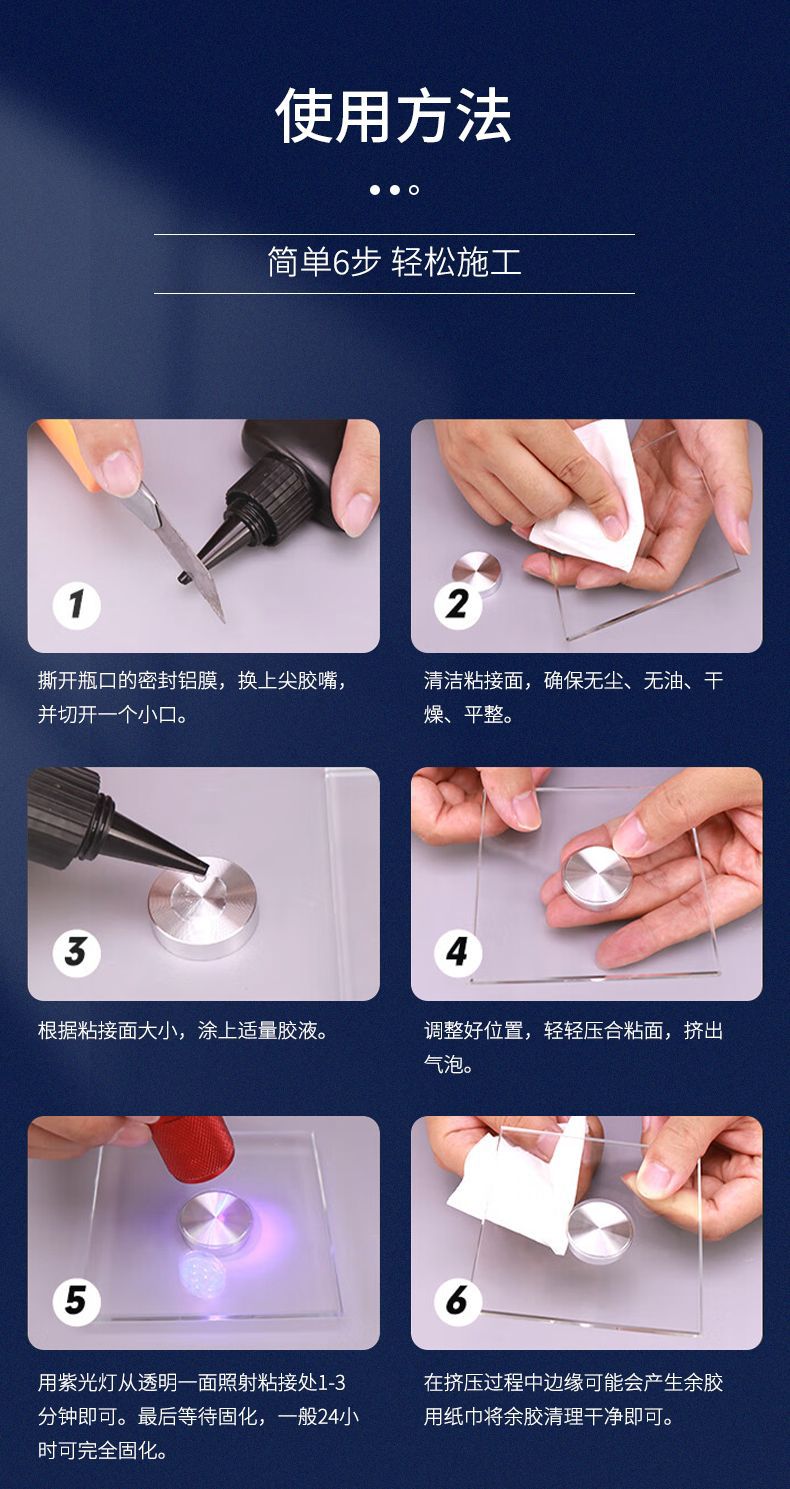 使用方法

简单6步 轻松施工

1

撕开瓶口的密封铝膜，换上尖胶嘴，并切开一个小口。

2

清洁粘接面，确保无尘、无油、干燥、平整。

3

根据粘接面大小，涂上适量胶液。

4

调整好位置，轻轻压合粘面，挤出气泡。

5

用紫光灯从透明一面照射粘接处1-3分钟即可。最后等待固化，一般24小时可完全固化。

6

在挤压过程中边缘可能会产生余胶用纸巾将余胶清理干净即可。