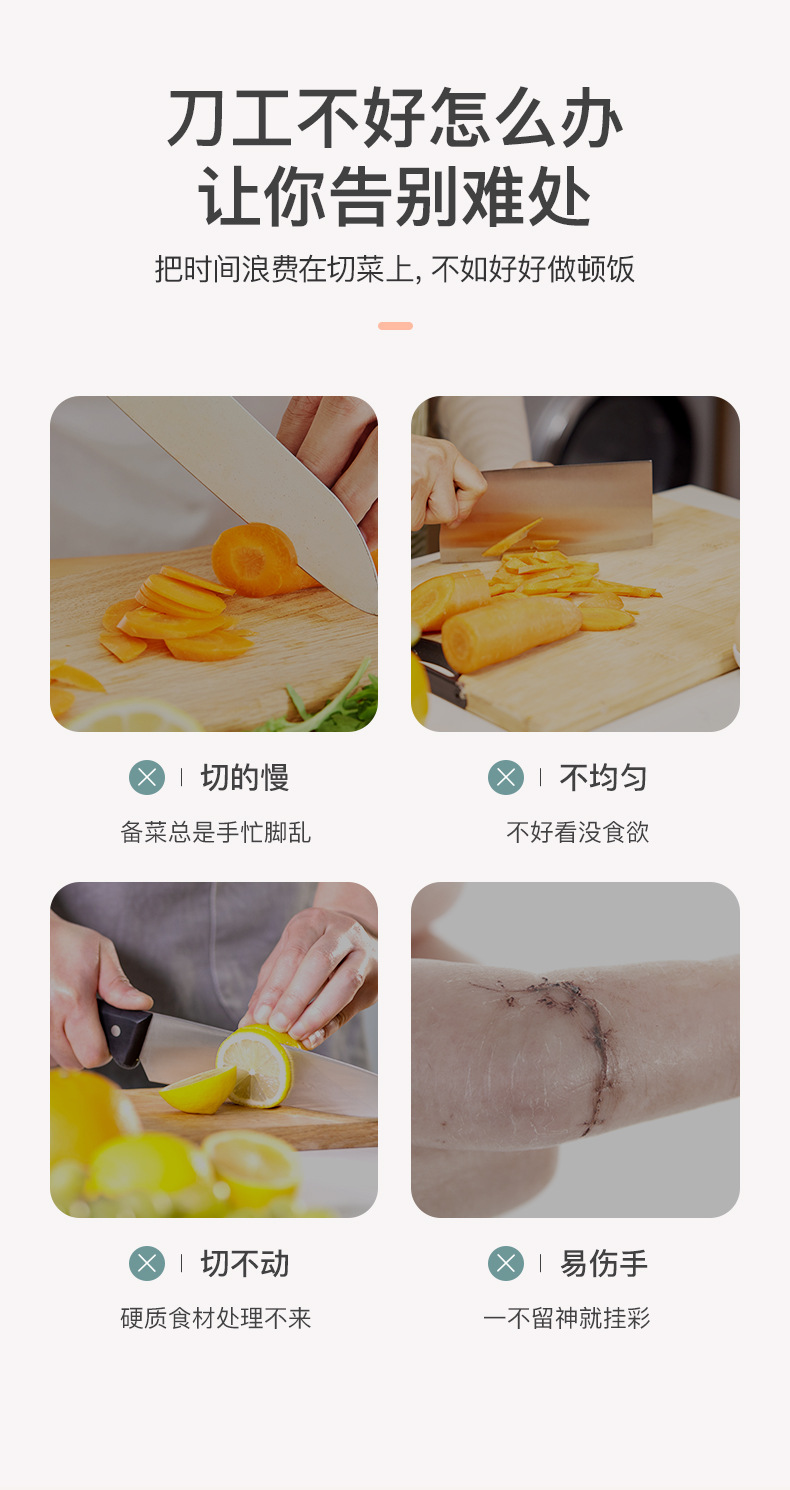 刀工不好怎么办
让你告别难处

把时间浪费在切菜上, 不如好好做顿饭

切的慢
备菜总是手忙脚乱

不均匀
不好看没食欲

切不动
硬质食材处理不来

易伤手
一不留神就挂彩