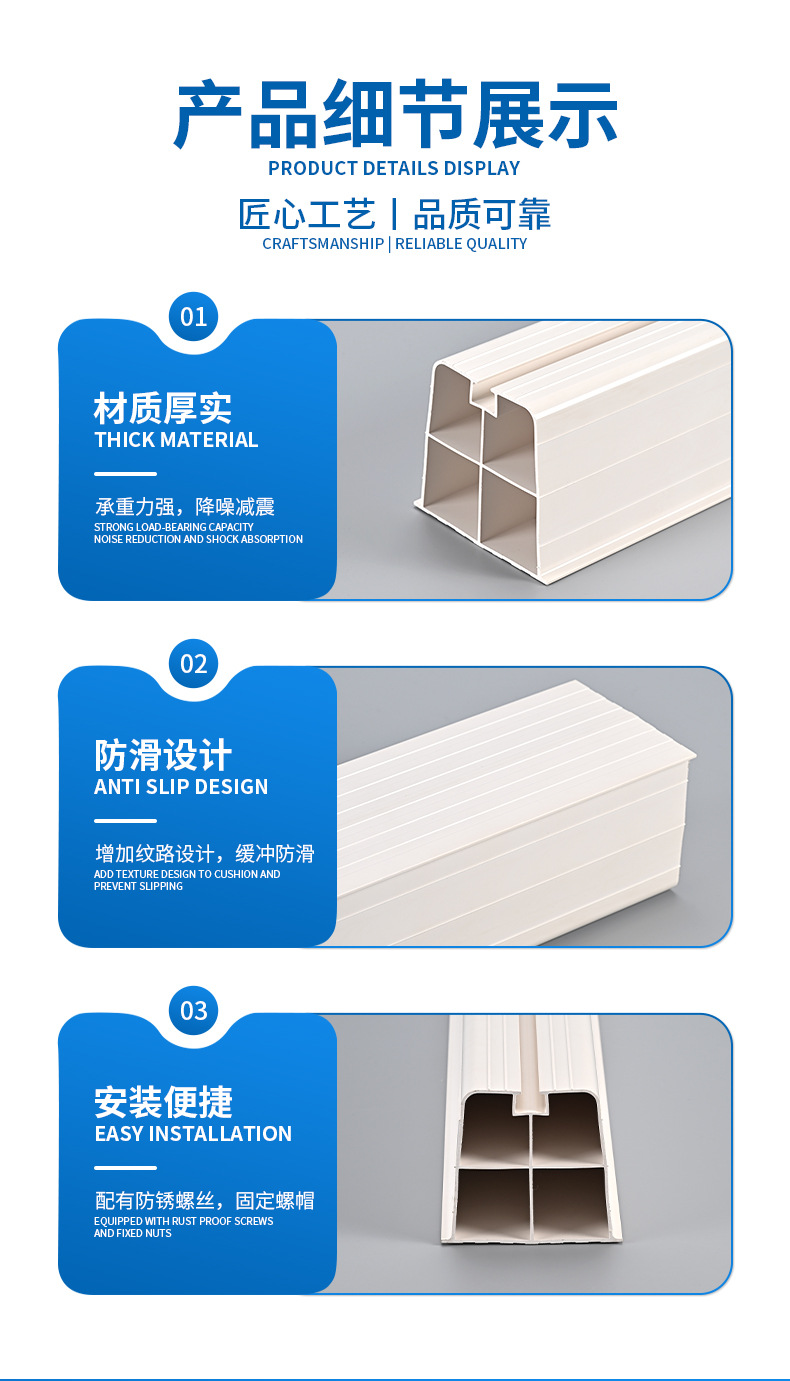 产品细节展示
PRODUCT DETAILS DISPLAY

匠心工艺 | 品质可靠
CRAFTSMANSHIP | RELIABLE QUALITY

01

材质厚实
THICK MATERIAL

承重力强，降噪减震
STRONG LOAD-BEARING CAPACITY
NOISE REDUCTION AND SHOCK ABSORPTION

02

防滑设计
ANTI SLIP DESIGN

增加纹路设计，缓冲防滑
ADD TEXTURE DESIGN TO CUSHION AND PREVENT SLIPPING

03

安装便捷
EASY INSTALLATION

配有防锈螺丝，固定螺帽
EQUIPPED WITH RUST PROOF SCREWS AND FIXED NUTS