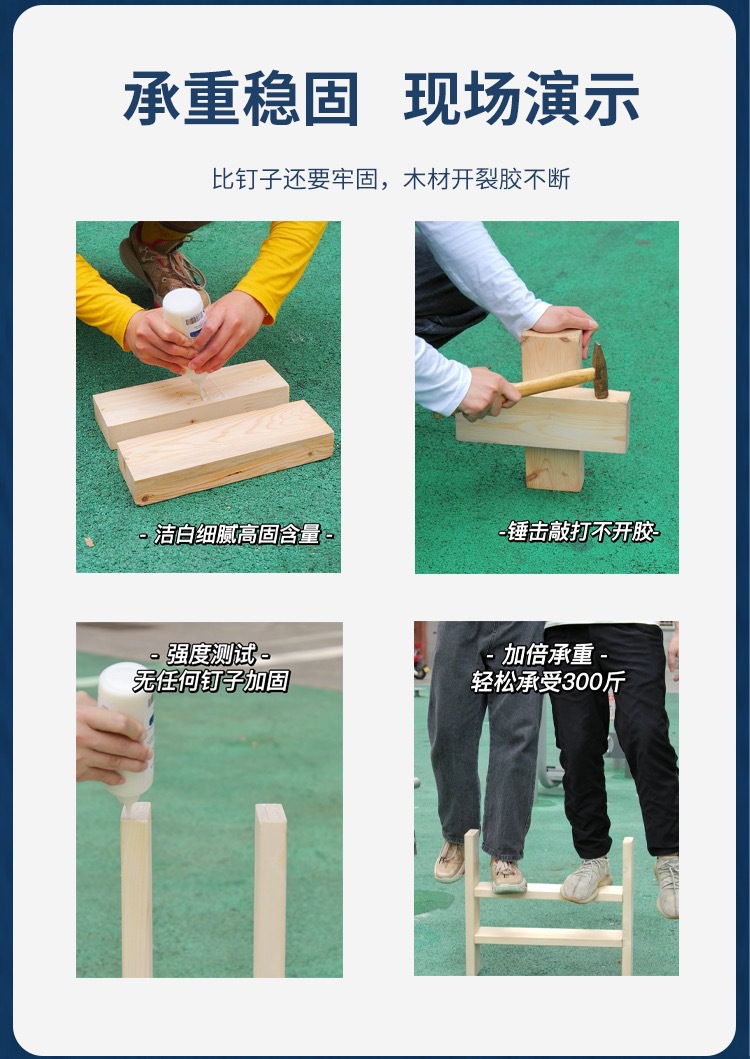 承重稳固 现场演示

比钉子还要牢固，木材开裂胶不断

- 洁白细腻高固含量 -

-锤击敲打不开胶-

- 强度测试 -
无任何钉子加固

- 加倍承重 -
轻松承受300斤