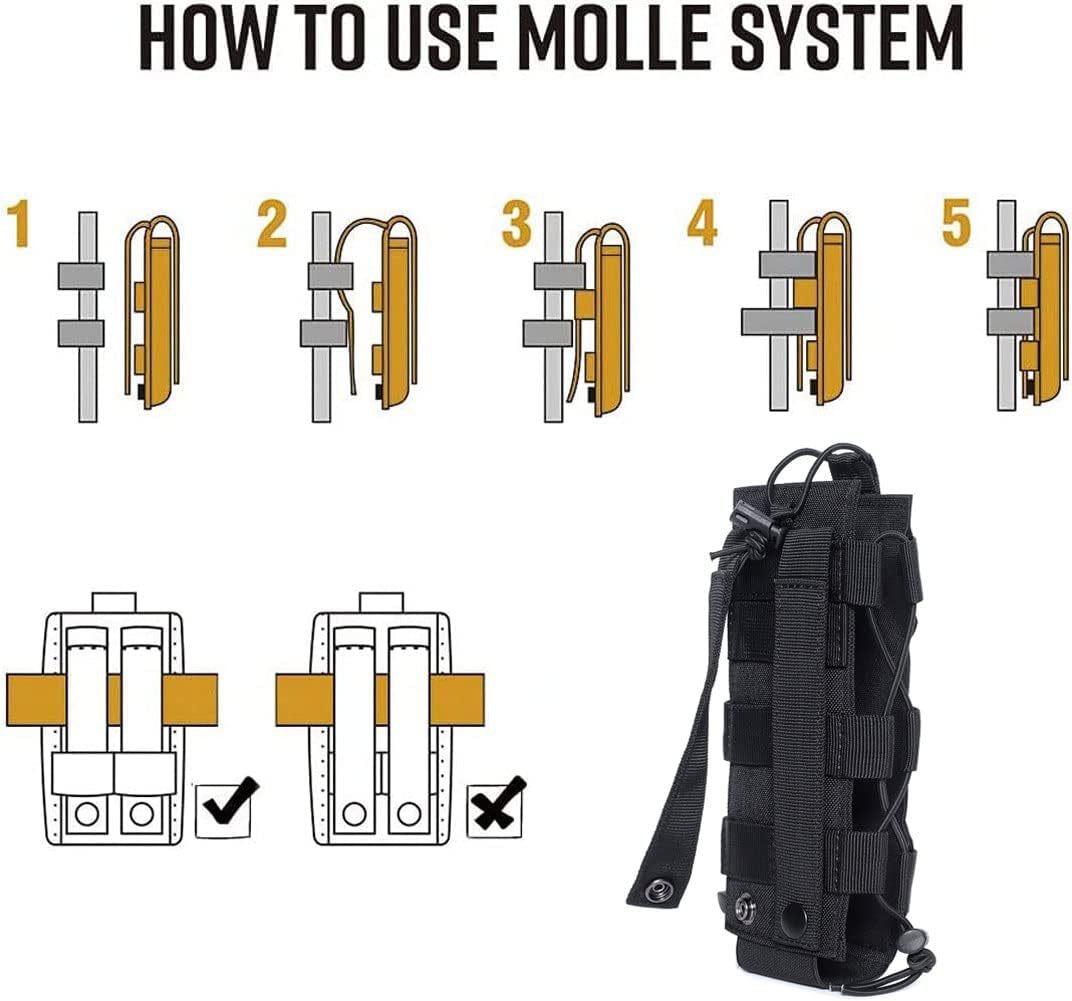 HOW TO USE MOLLE SYSTEM

1

2

3

4

5