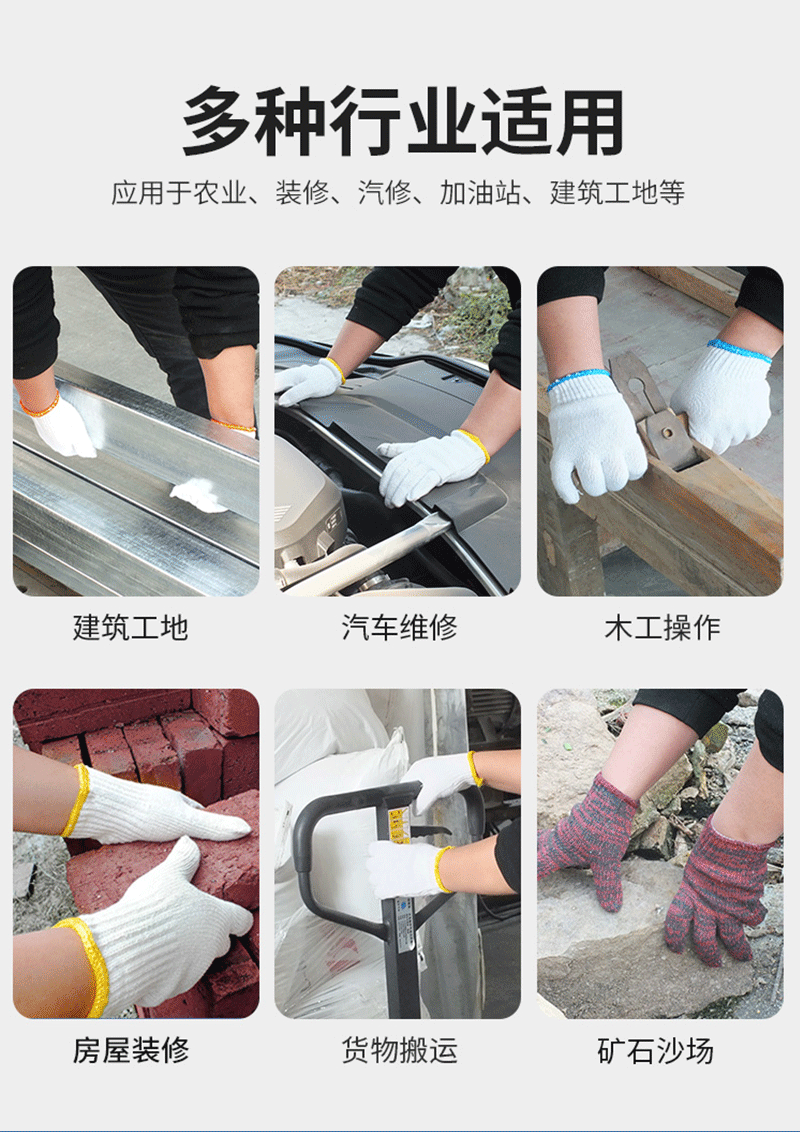 多种行业适用

应用于农业、装修、汽修、加油站、建筑工地等

建筑工地

汽车维修

木工操作

房屋装修

货物搬运

矿石沙场