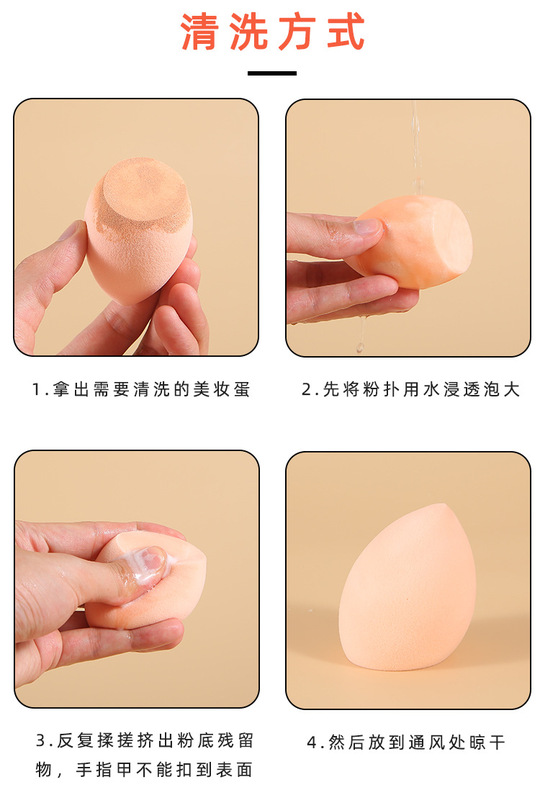 清洗方式

1.拿出需要清洗的美妆蛋

2.先将粉扑用水浸透泡大

3.反复揉搓挤出粉底残留物，手指甲不能扣到表面

4.然后放到通风处晾干