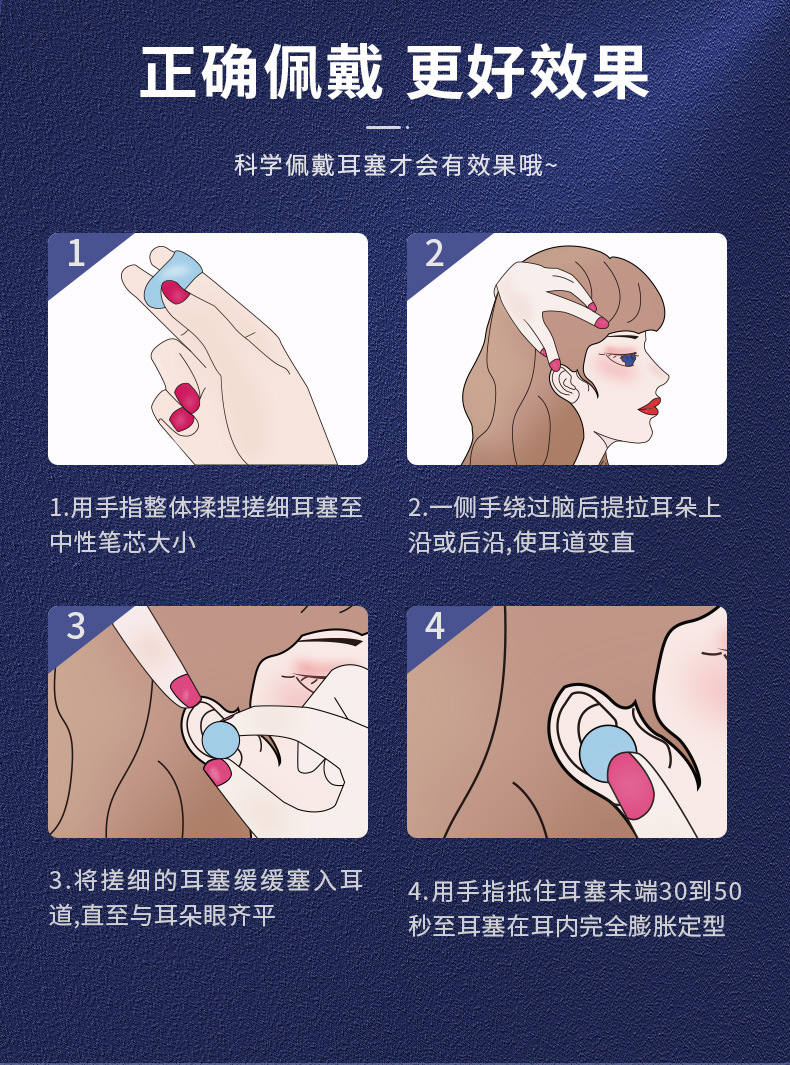 正确佩戴 更好效果

科学佩戴耳塞才会有效果哦~

1

1.用手指整体揉捏搓细耳塞至中性笔芯大小

2

2.一侧手绕过脑后提拉耳朵上沿或后沿,使耳道变直

3

3.将搓细的耳塞缓缓塞入耳道,直至与耳朵眼齐平

4

4.用手指抵住耳塞末端30到50秒至耳塞在耳内完全膨胀定型