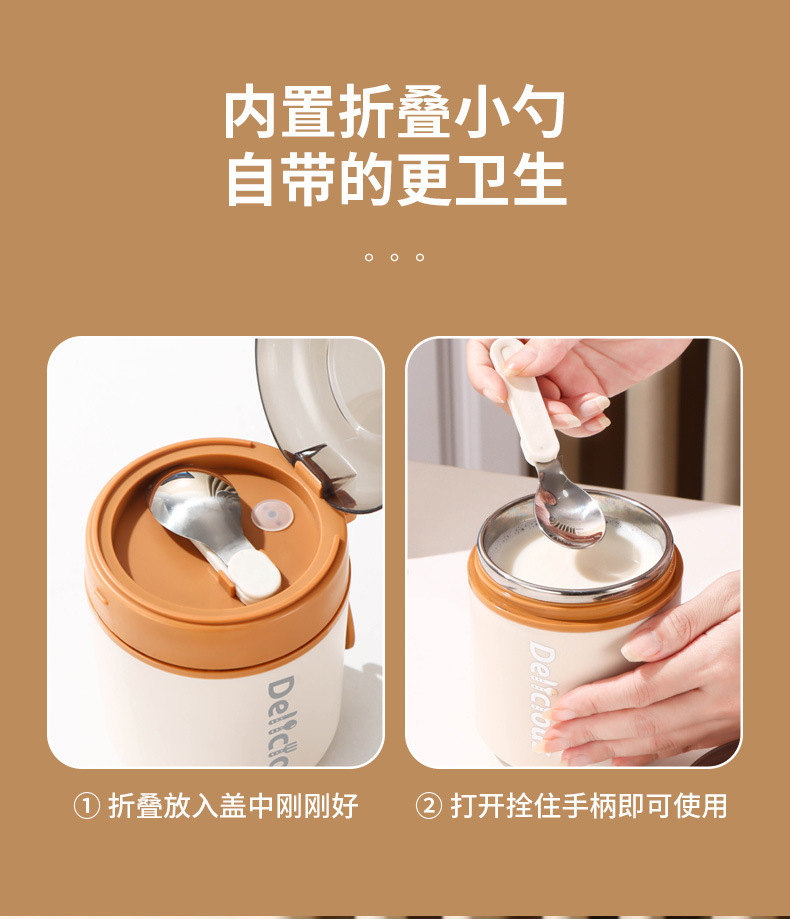 内置折叠小勺
自带的更卫生

Delicio

Deliciou

① 折叠放入盖中刚刚好

② 打开拴住手柄即可使用