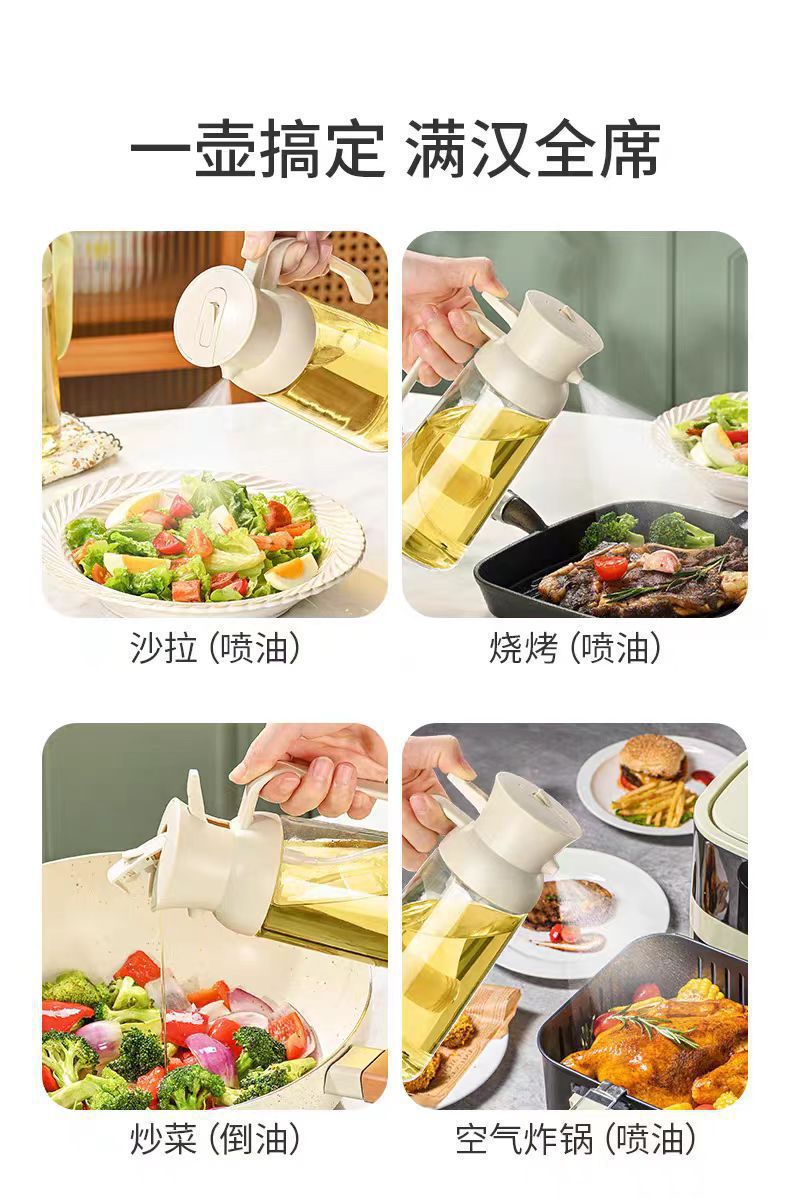 一壶搞定 满汉全席

沙拉 (喷油)

烧烤 (喷油)

炒菜 (倒油)

空气炸锅 (喷油)