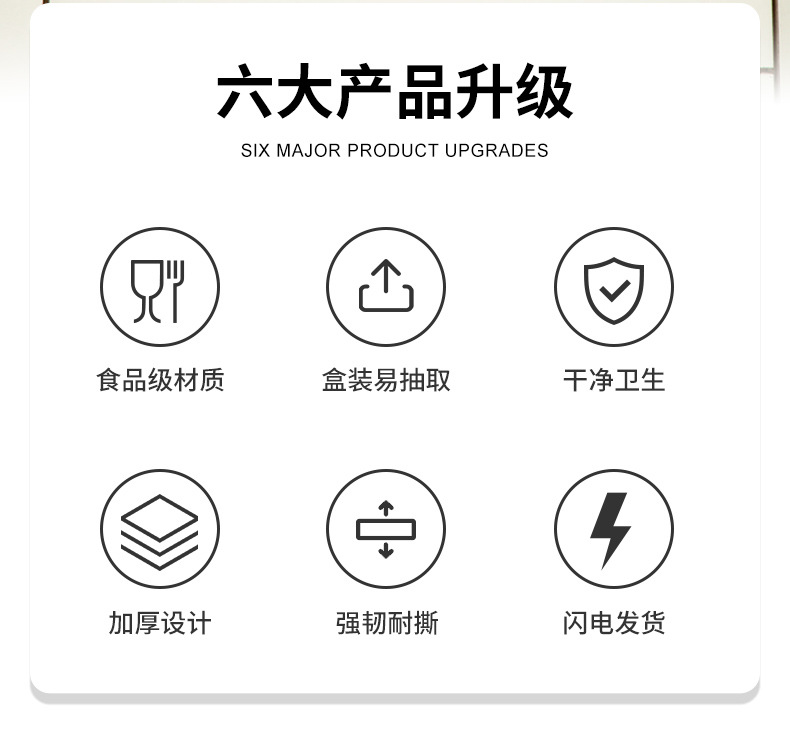 六大产品升级
SIX MAJOR PRODUCT UPGRADES

食品级材质

盒装易抽取

干净卫生

加厚设计

强韧耐撕

闪电发货