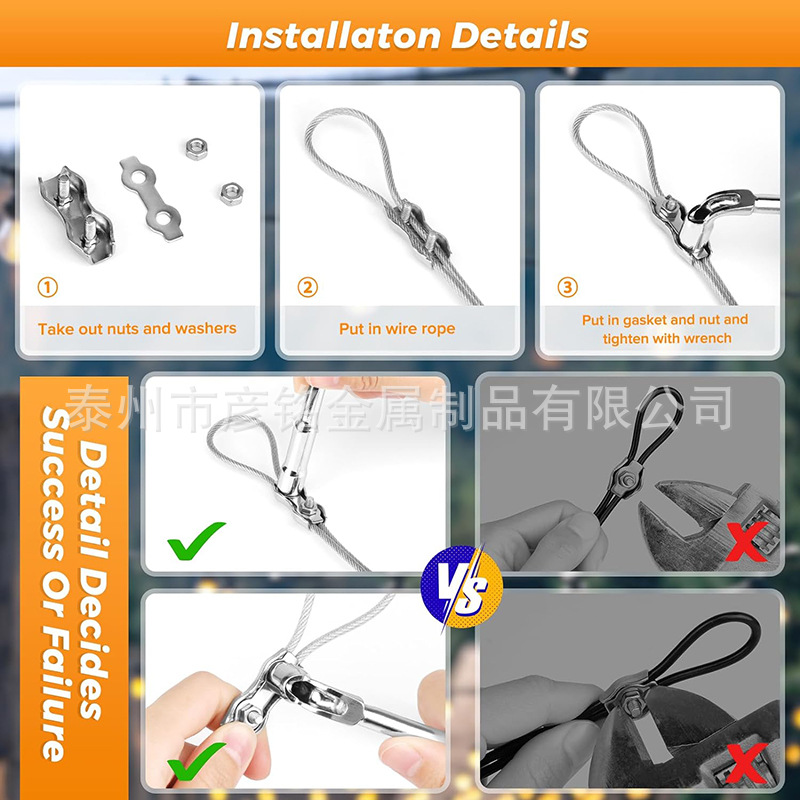 Installaton Details

①

Take out nuts and washers

②

Put in wire rope

③

Put in gasket and nut and tighten with wrench

泰州市彦铭金属制品有限公司

Detail Decides Success Or Failure

VS