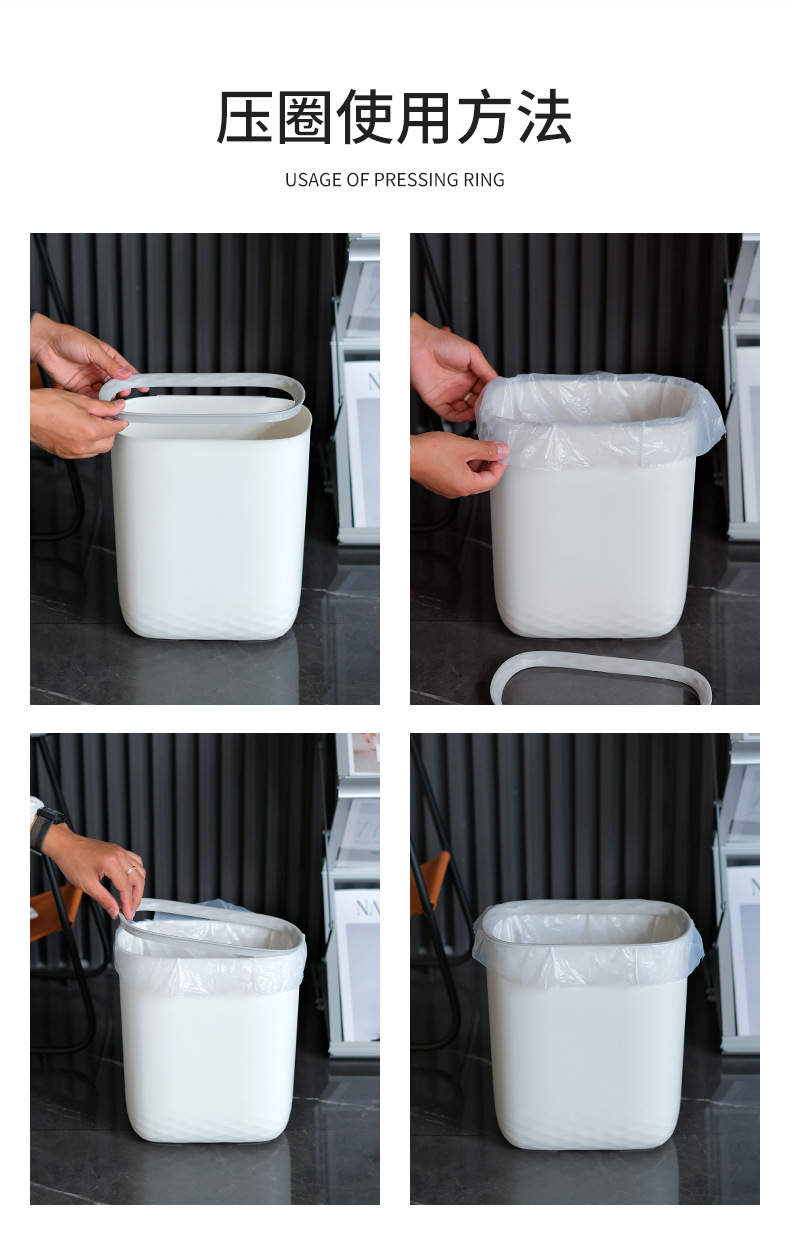 压圈使用方法

USAGE OF PRESSING RING