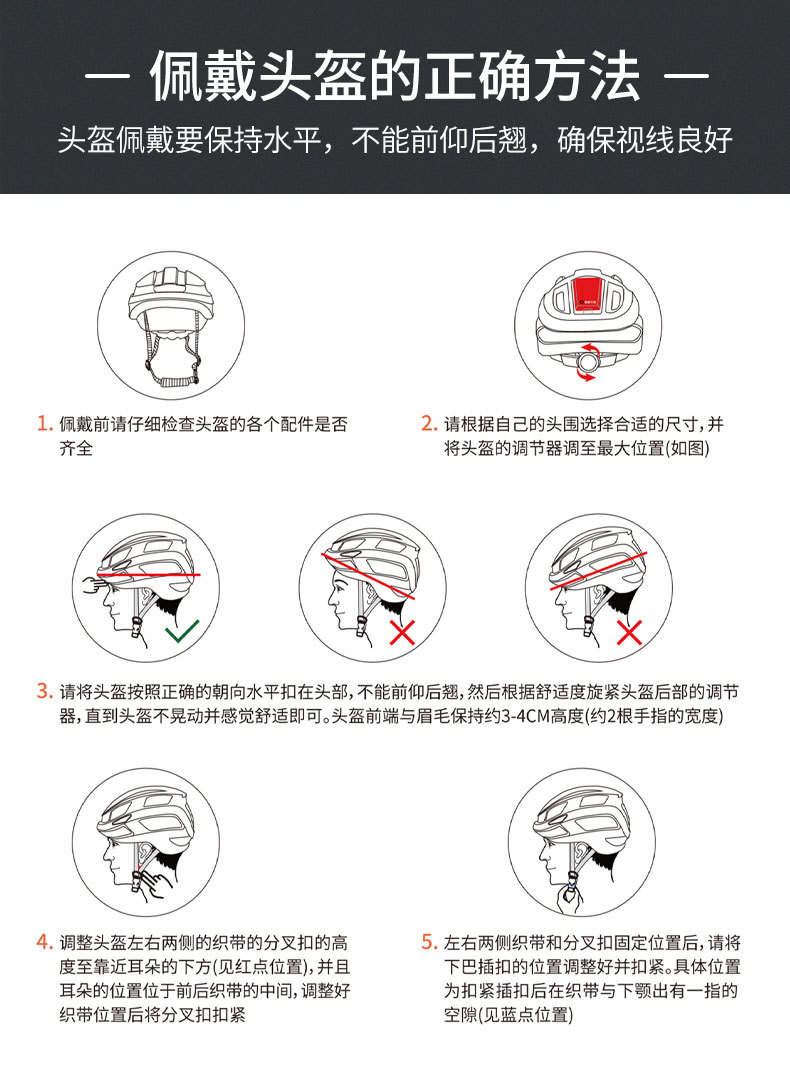 — 佩戴头盔的正确方法 —

头盔佩戴要保持水平，不能前仰后翘，确保视线良好

1. 佩戴前请仔细检查头盔的各个配件是否齐全

2. 请根据自己的头围选择合适的尺寸，并将头盔的调节器调至最大位置(如图)

3. 请将头盔按照正确的朝向水平扣在头部，不能前仰后翘，然后根据舒适度旋紧头盔后部的调节器，直到头盔不晃动并感觉舒适即可。头盔前端与眉毛保持约3-4CM高度(约2根手指的宽度)

4. 调整头盔左右两侧的织带的分叉扣的高度至靠近耳朵的下方(见红点位置)，并且耳朵的位置位于前后织带的中间，调整好织带位置后将分叉扣扣紧

5. 左右两侧织带和分叉扣固定位置后，请将下巴插扣的位置调整好并扣紧。具体位置为扣紧插扣后在织带与下颚出有一指的空隙(见蓝点位置)