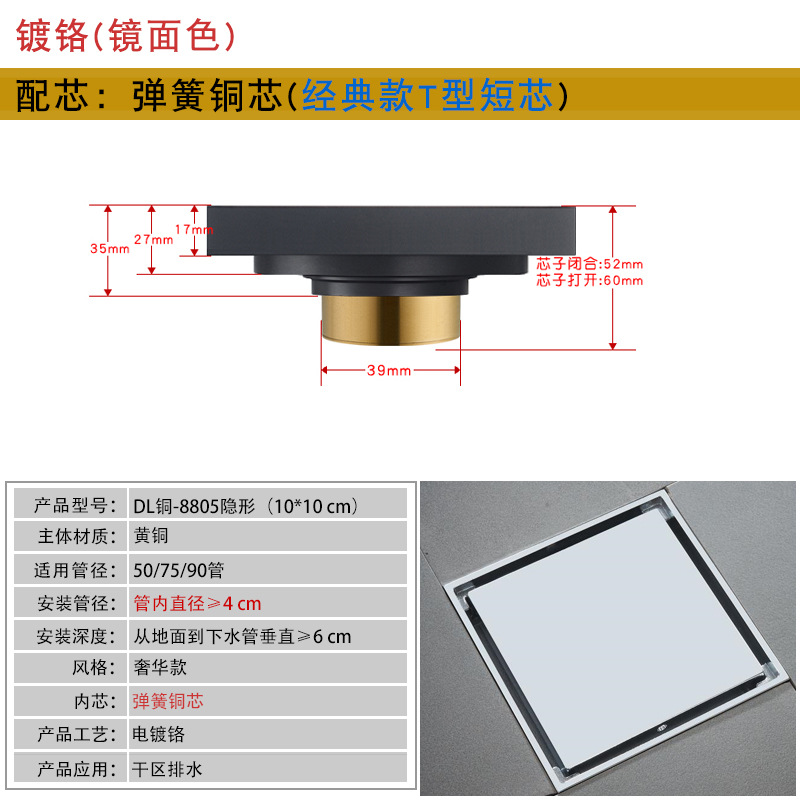 镀铬(镜面色)

配芯：弹簧铜芯(经典款T型短芯)

35mm
27mm
17mm
芯子闭合:52mm
芯子打开:60mm
39mm

| 产品型号： | DL铜-8805隐形（10*10 cm） |
|---|---|
| 主体材质： | 黄铜 |
| 适用管径： | 50/75/90管 |
| 安装管径： | 管内直径≥4 cm |
| 安装深度： | 从地面到下水管垂直≥6 cm |
| 风格： | 奢华款 |
| 内芯： | 弹簧铜芯 |
| 产品工艺： | 电镀铬 |
| 产品应用： | 干区排水 |