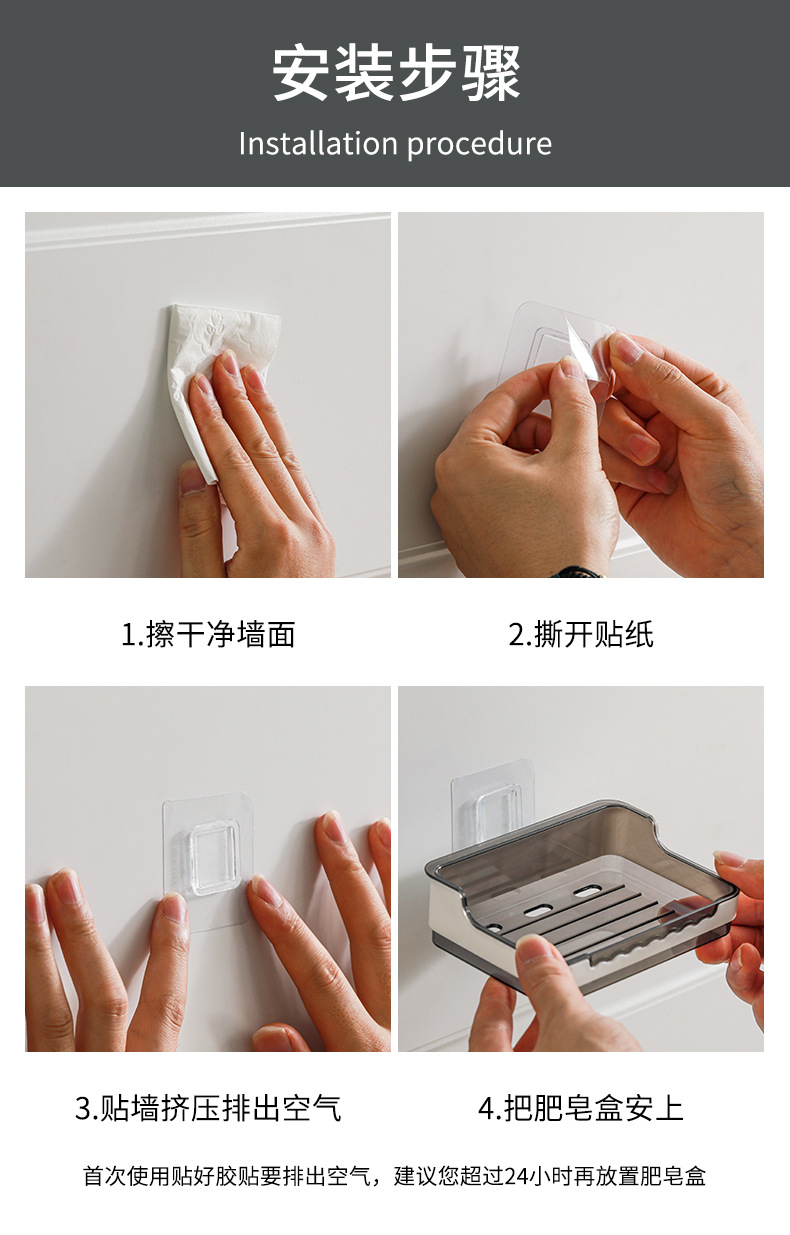 安装步骤
Installation procedure

1.擦干净墙面

2.撕开贴纸

3.贴墙挤压排出空气

4.把肥皂盒安上

首次使用贴好胶贴要排出空气，建议您超过24小时再放置肥皂盒