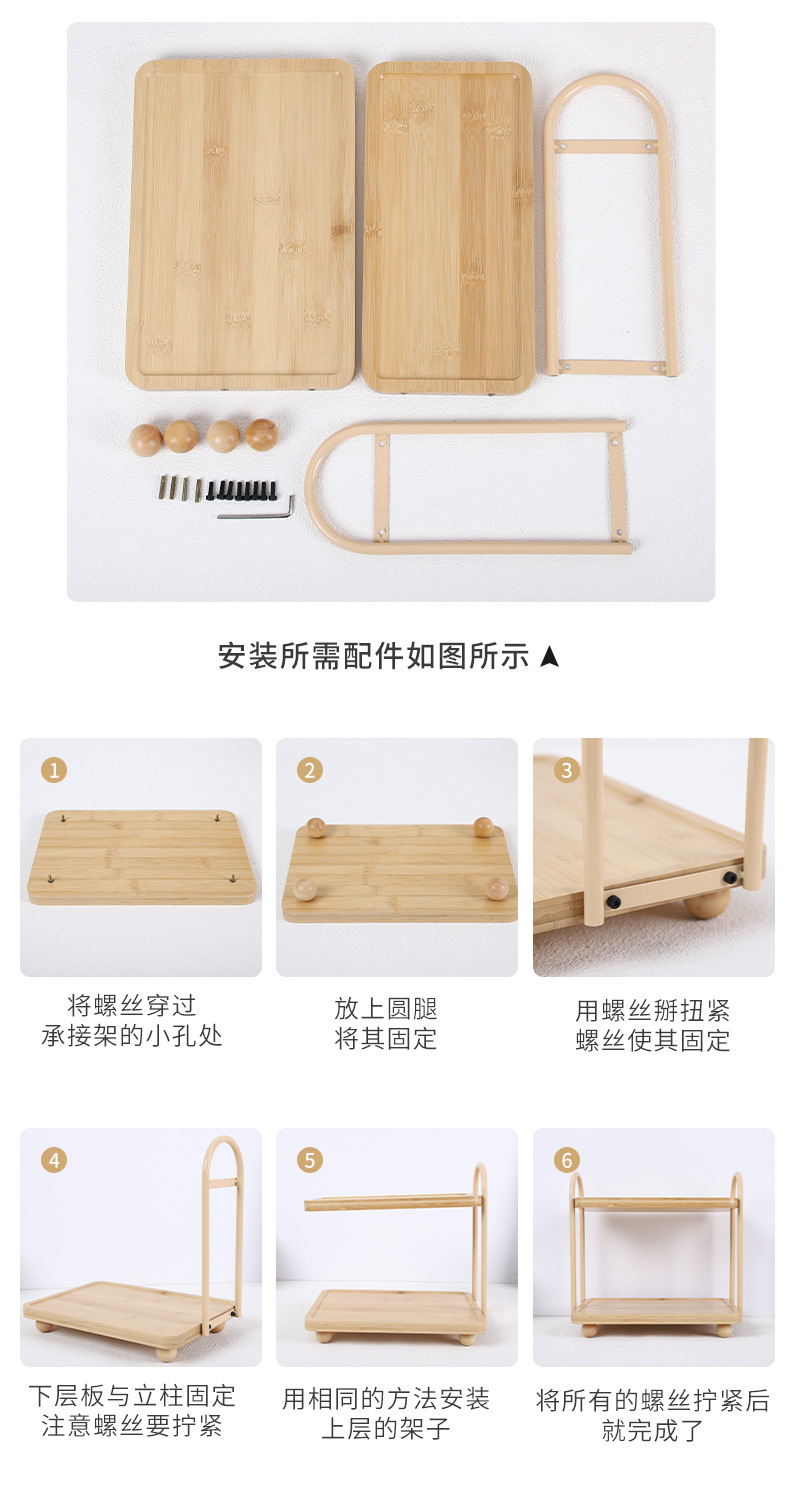 安装所需配件如图所示 ▲

1
将螺丝穿过
承接架的小孔处

2
放上圆腿
将其固定

3
用螺丝掰扭紧
螺丝使其固定

4
下层板与立柱固定
注意螺丝要拧紧

5
用相同的方法安装
上层的架子

6
将所有的螺丝拧紧后
就完成了