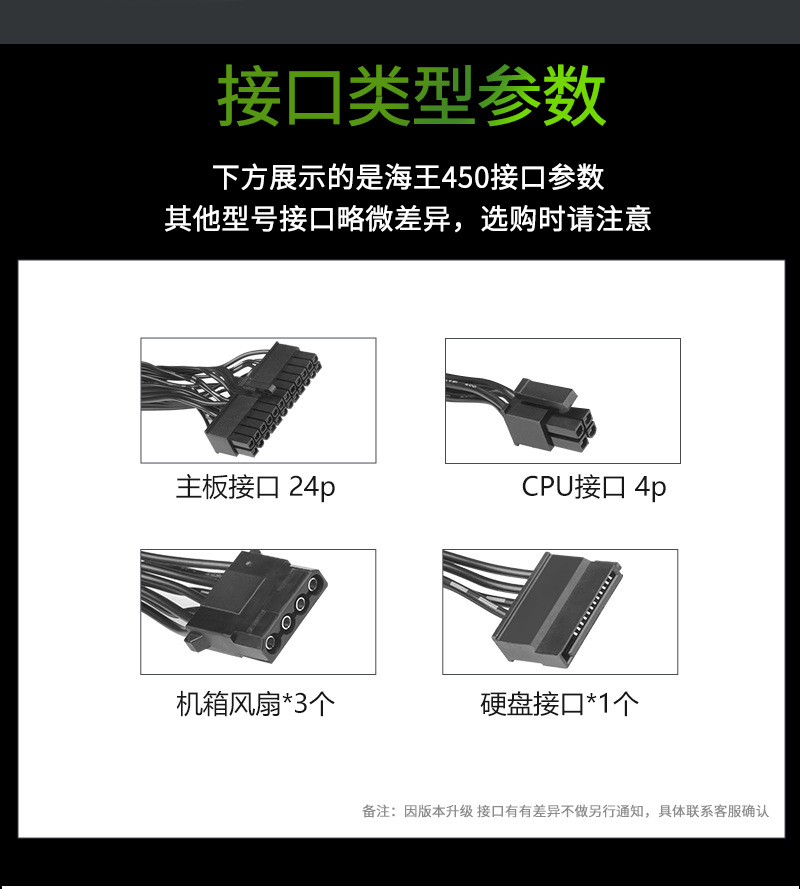 接口类型参数

下方展示的是海王450接口参数
其他型号接口略微差异，选购时请注意

主板接口 24p

CPU接口 4p

机箱风扇*3个

硬盘接口*1个

备注：因版本升级 接口有有差异不做另行通知，具体联系客服确认