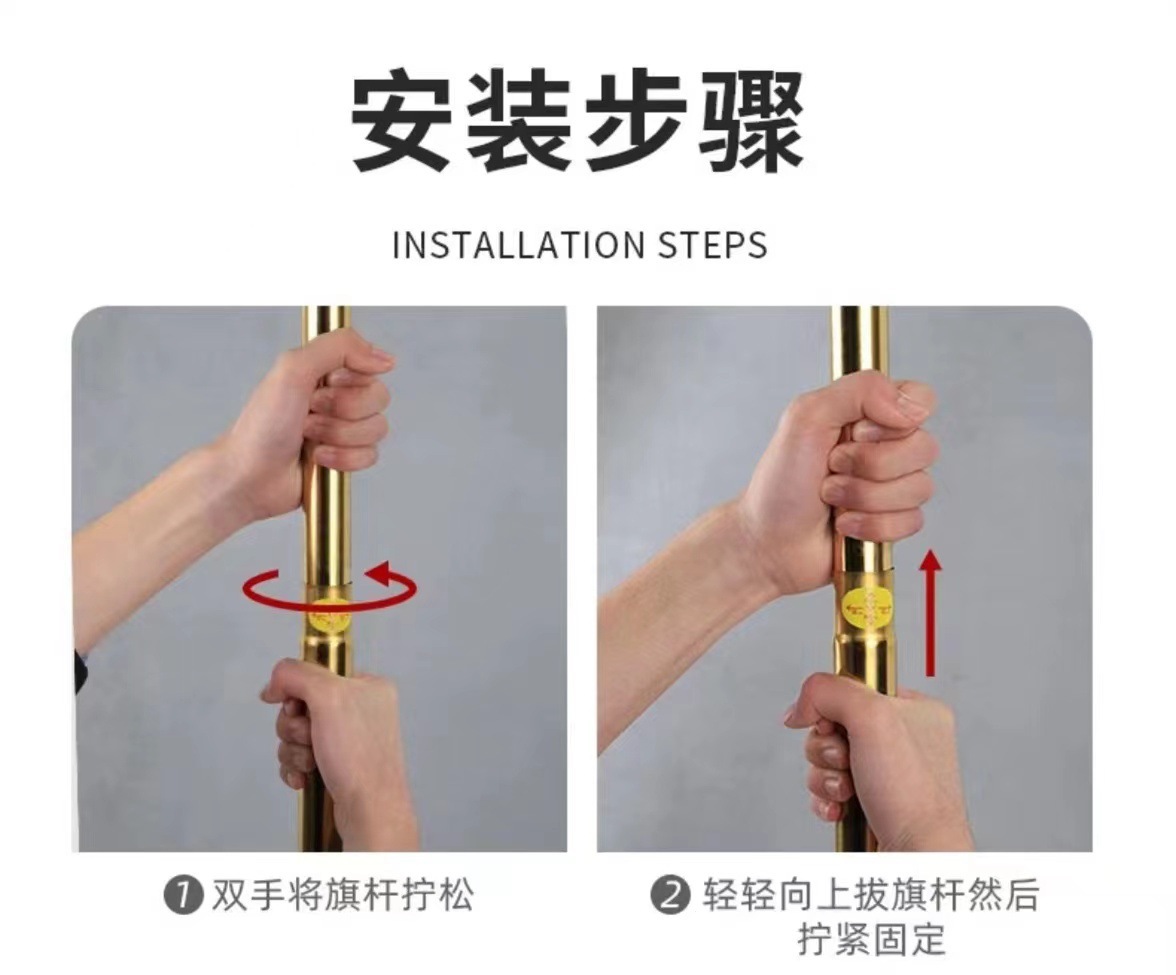 安装步骤

INSTALLATION STEPS

❶ 双手将旗杆拧松

❷ 轻轻向上拔旗杆然后拧紧固定