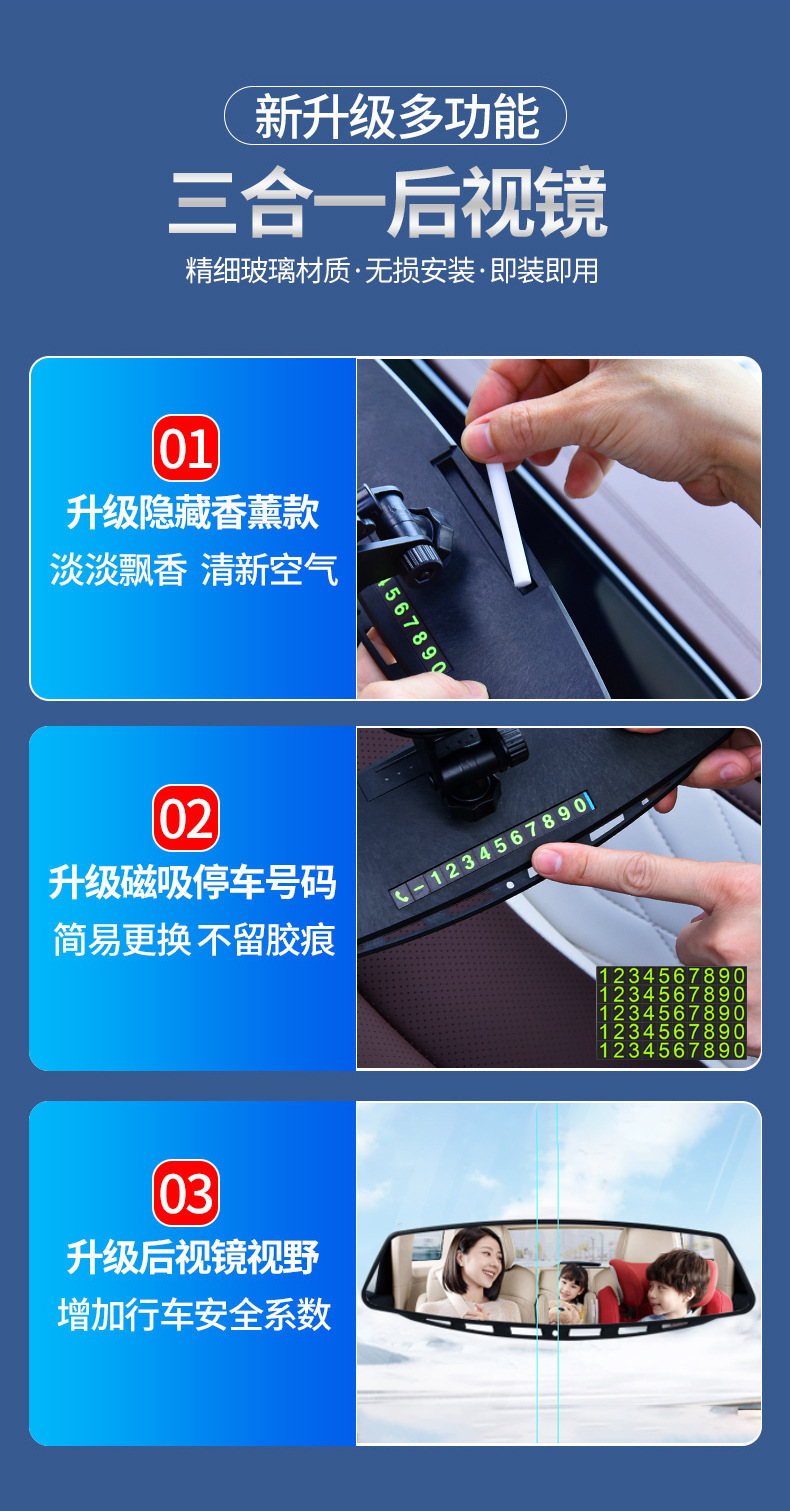 新升级多功能

三合一后视镜

精细玻璃材质·无损安装·即装即用

01

升级隐藏香薰款

淡淡飘香 清新空气

567890

02

升级磁吸停车号码

简易更换 不留胶痕

-1234567890

1234567890
1234567890
1234567890
1234567890
1234567890

03

升级后视镜视野

增加行车安全系数