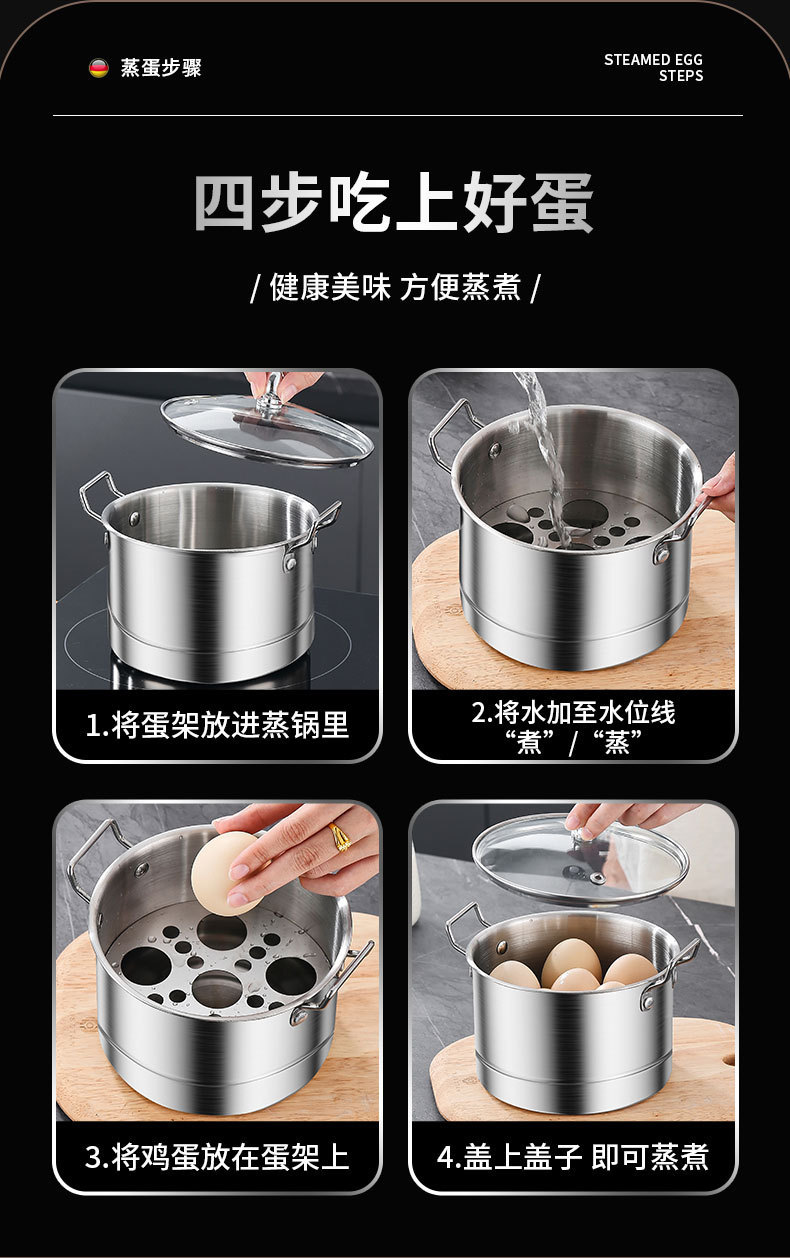 蒸蛋步骤

STEAMED EGG STEPS

四步吃上好蛋

/ 健康美味 方便蒸煮 /

1.将蛋架放进蒸锅里

2.将水加至水位线 “煮” / “蒸”

3.将鸡蛋放在蛋架上

4.盖上盖子 即可蒸煮