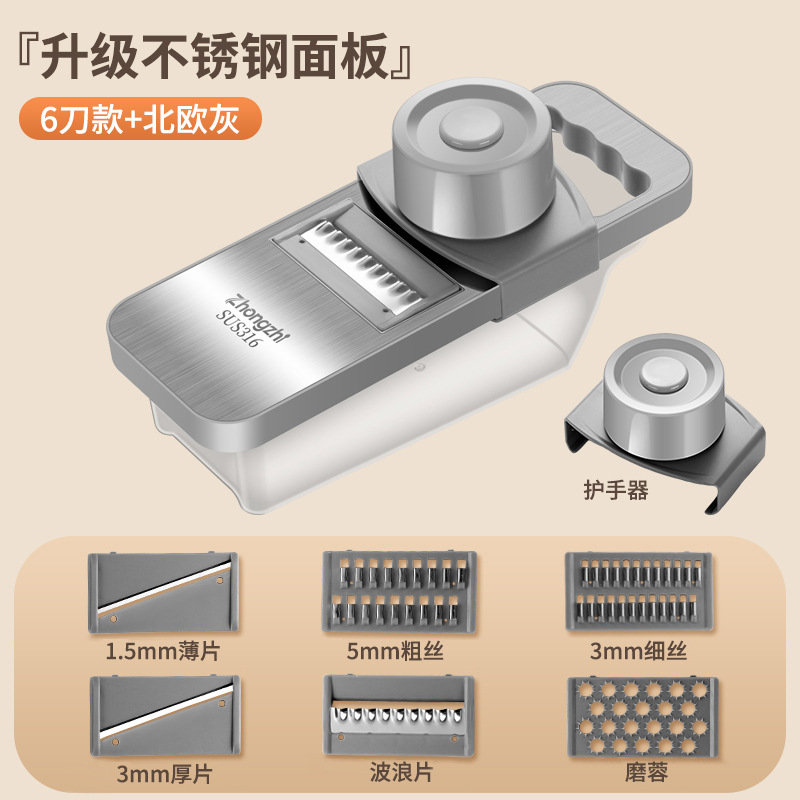 『升级不锈钢面板』

6刀款+北欧灰

zhongzhi
SUS316

护手器

1.5mm薄片

5mm粗丝

3mm细丝

3mm厚片

波浪片

磨蓉