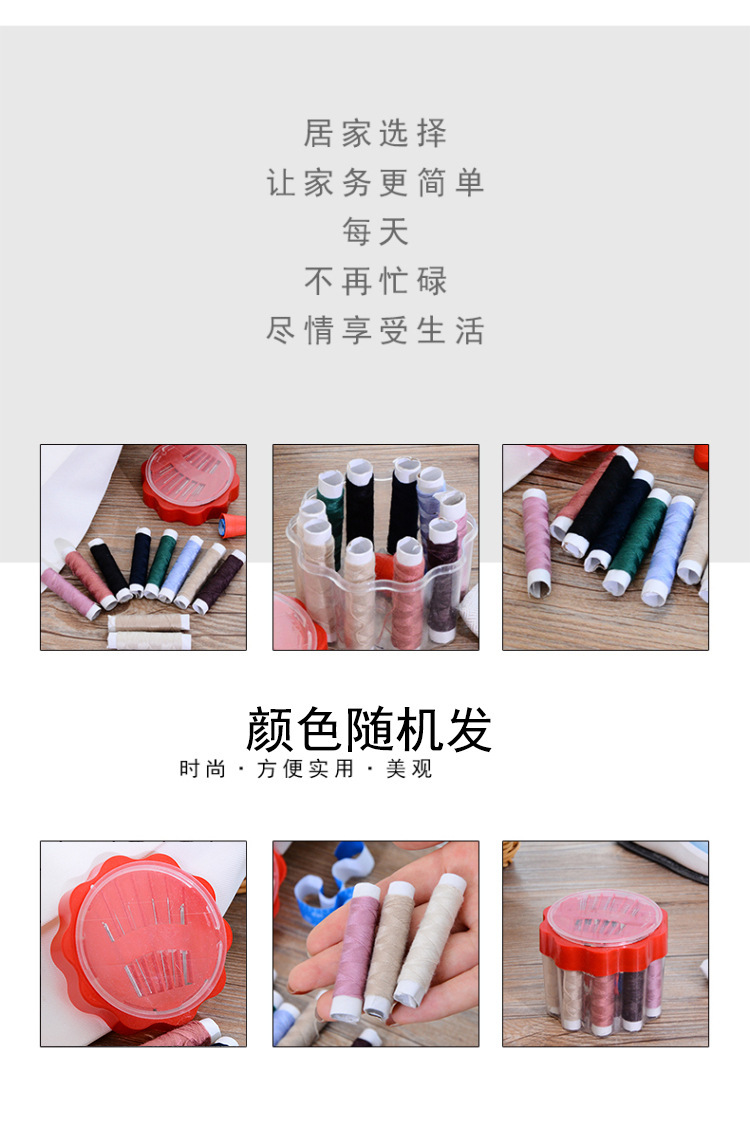 居家选择
让家务更简单
每天
不再忙碌
尽情享受生活

颜色随机发
时尚 · 方便实用 · 美观