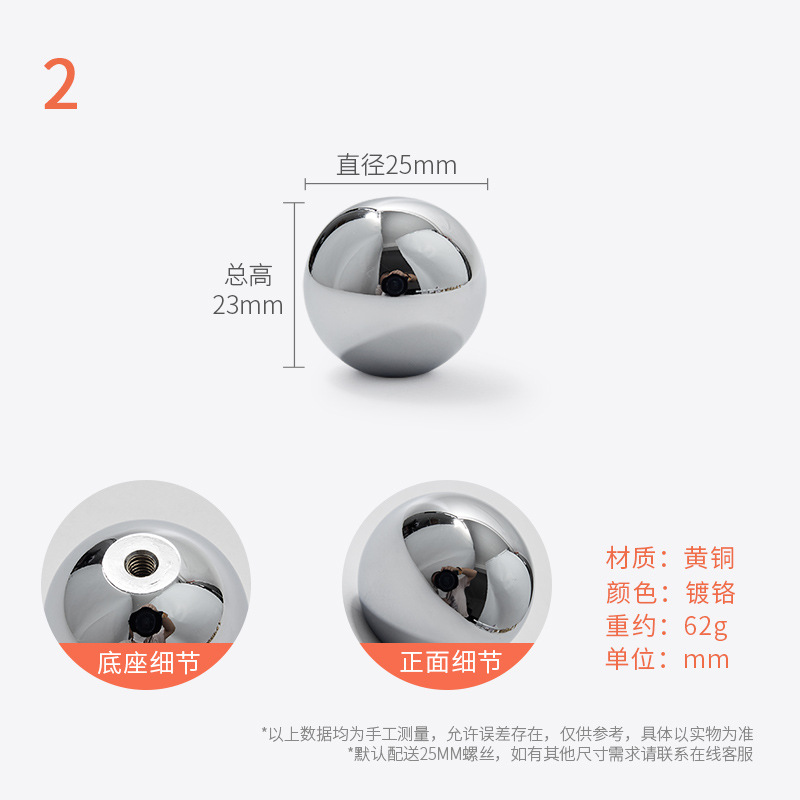 2

直径25mm

总高
23mm

底座细节

正面细节

材质：黄铜
颜色：镀铬
重约：62g
单位：mm

*以上数据均为手工测量，允许误差存在，仅供参考，具体以实物为准
*默认配送25MM螺丝，如有其他尺寸需求请联系在线客服