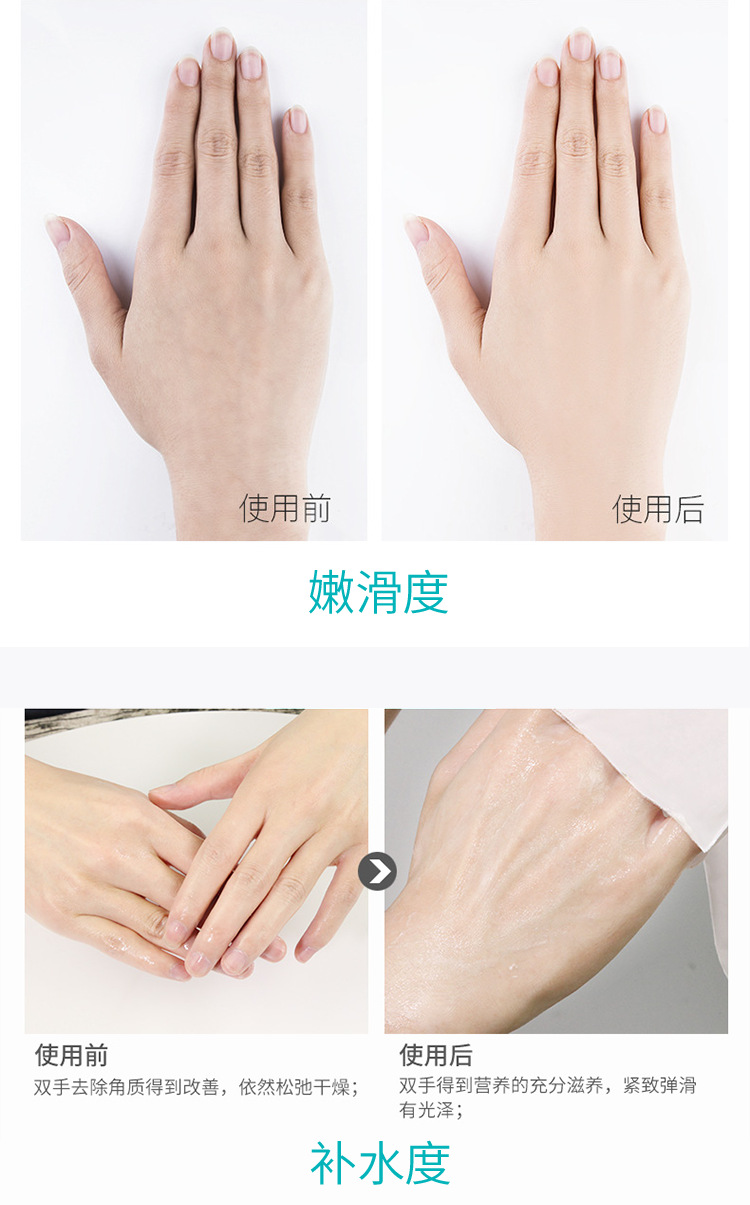 使用前

使用后

嫩滑度

使用前
双手去除角质得到改善，依然松弛干燥；

使用后
双手得到营养的充分滋养，紧致弹滑有光泽；

补水度