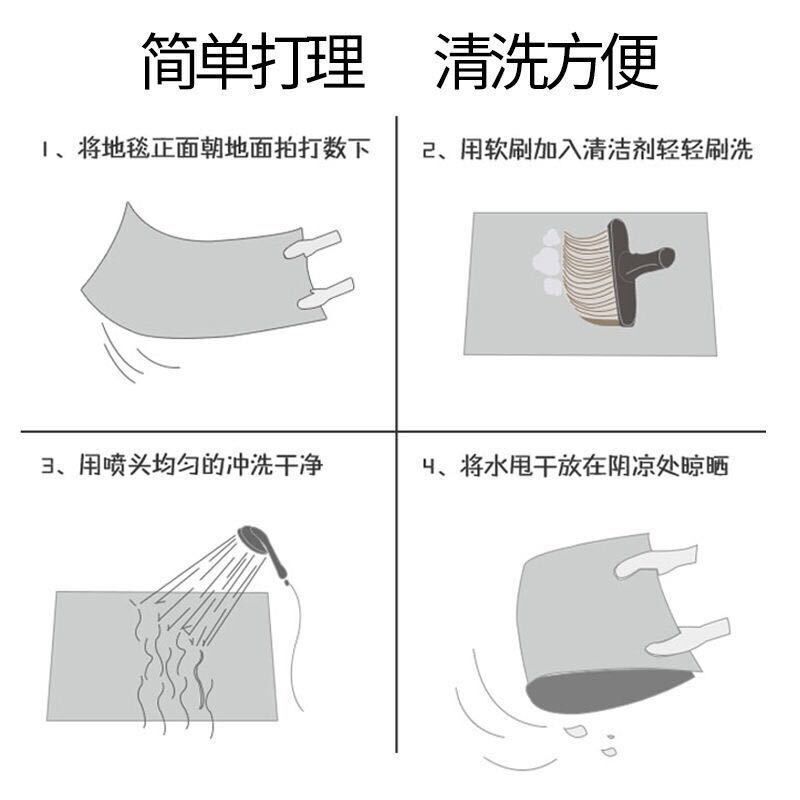 简单打理　清洗方便

1、将地毯正面朝地面拍打数下

2、用软刷加入清洁剂轻轻刷洗

3、用喷头均匀的冲洗干净

4、将水甩干放在阴凉处晾晒