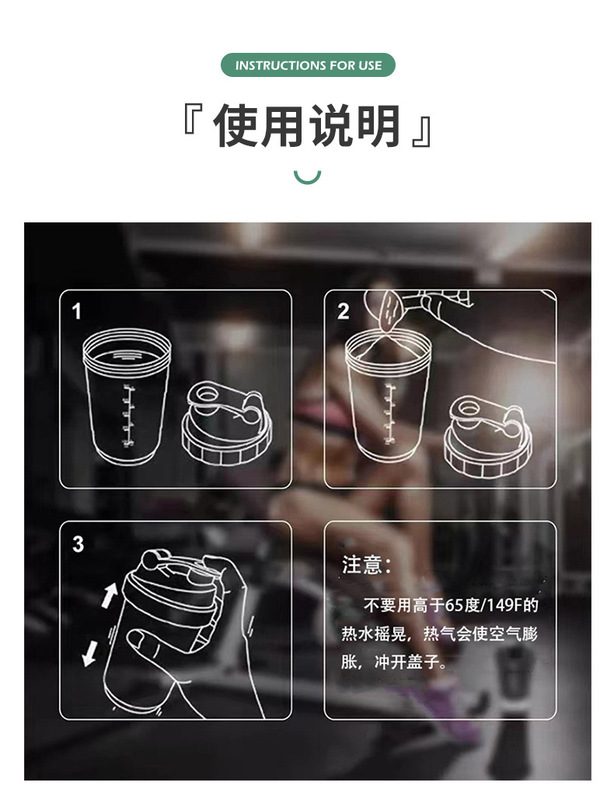 INSTRUCTIONS FOR USE

『使用说明』

1

2

3

注意：

不要用高于65度/149F的热水摇晃，热气会使空气膨胀，冲开盖子。