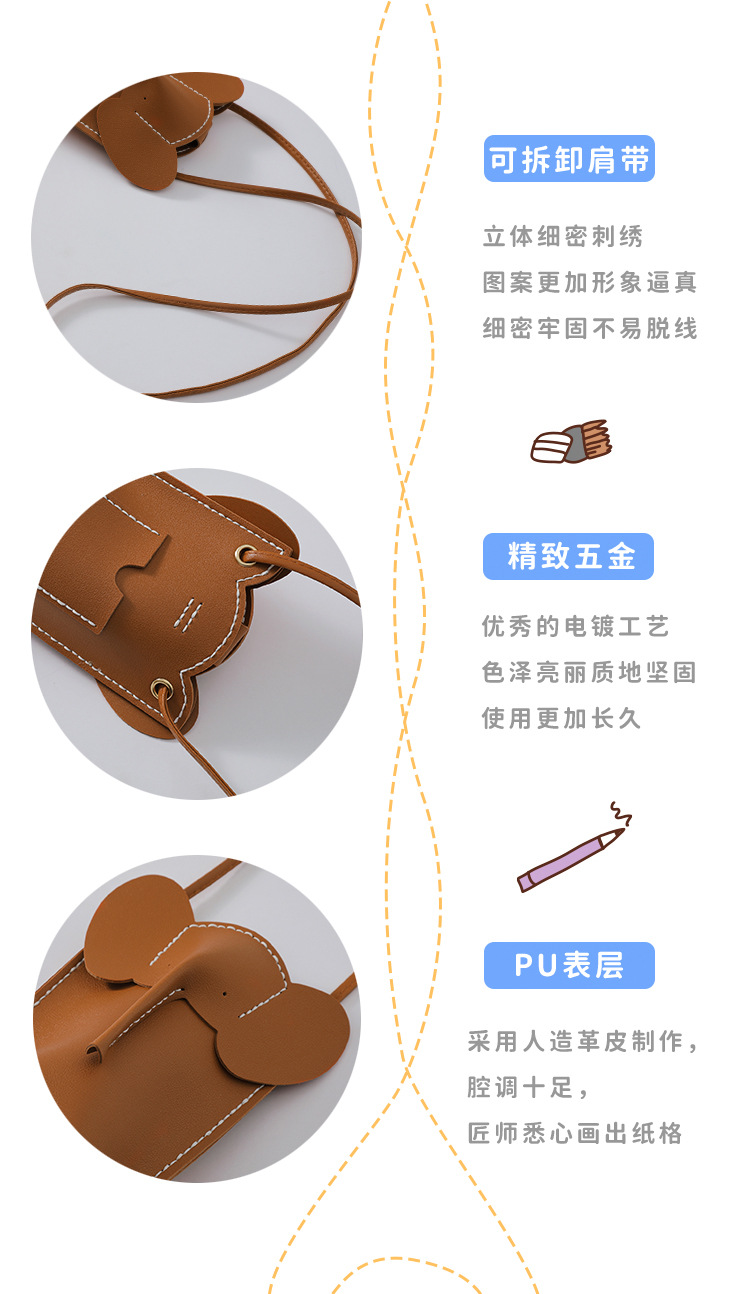 可拆卸肩带

立体细密刺绣
图案更加形象逼真
细密牢固不易脱线

精致五金

优秀的电镀工艺
色泽亮丽质地坚固
使用更加长久

PU表层

采用人造革皮制作，
腔调十足，
匠师悉心画出纸格